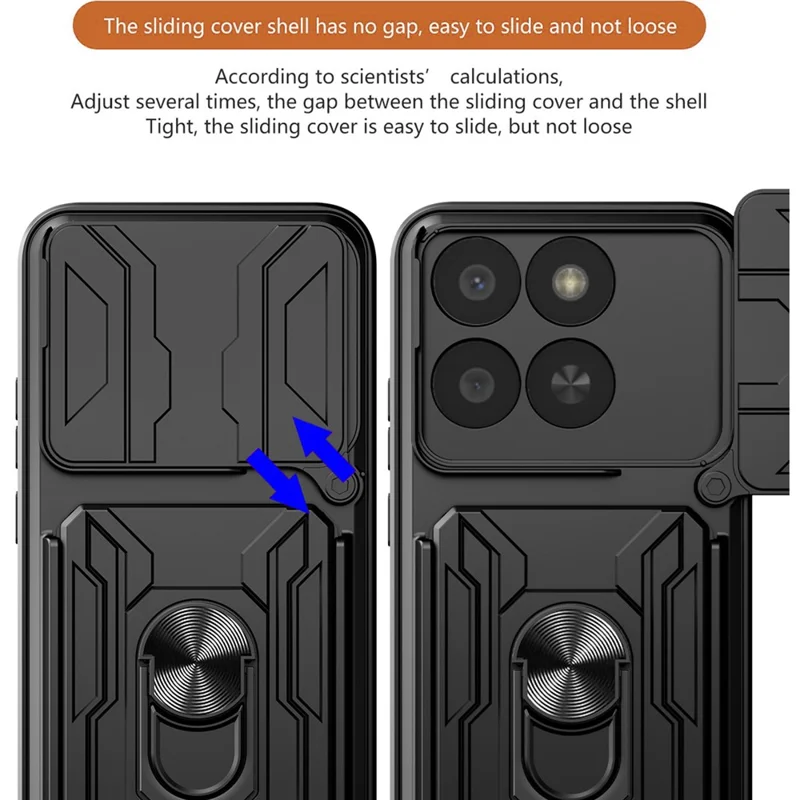 The sliding cover shell has no gap, easy to slide and not loose

According to scientists' calculations,
Adjust several times, the gap between the sliding cover and the shell
Tight, the sliding cover is easy to slide, but not loose