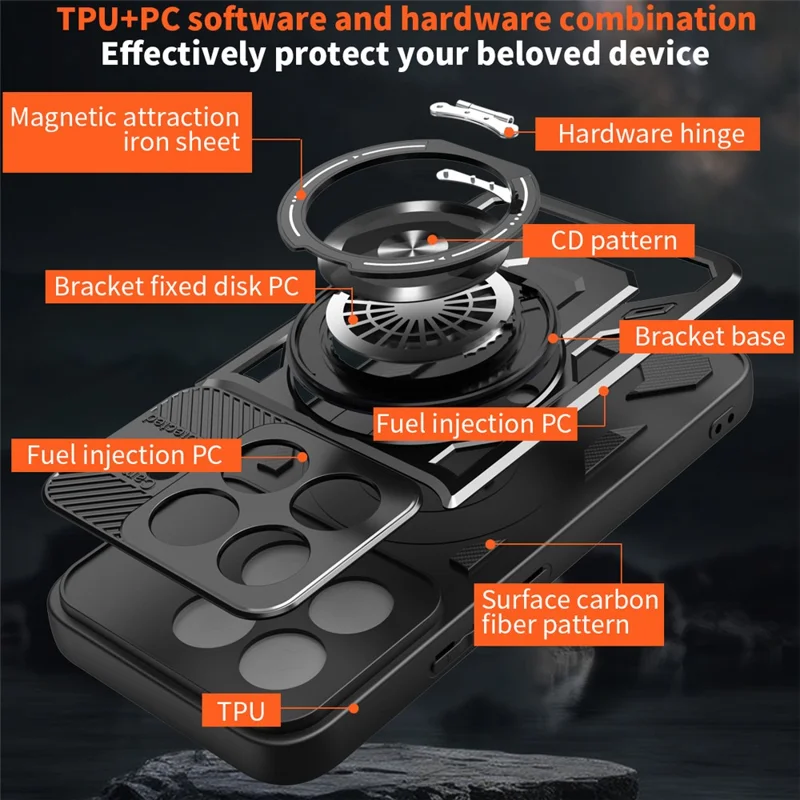 TPU+PC software and hardware combination
Effectively protect your beloved device

Magnetic attraction iron sheet

Hardware hinge

CD pattern

Bracket fixed disk PC

Bracket base

Fuel injection PC

Fuel injection PC

Surface carbon fiber pattern

TPU