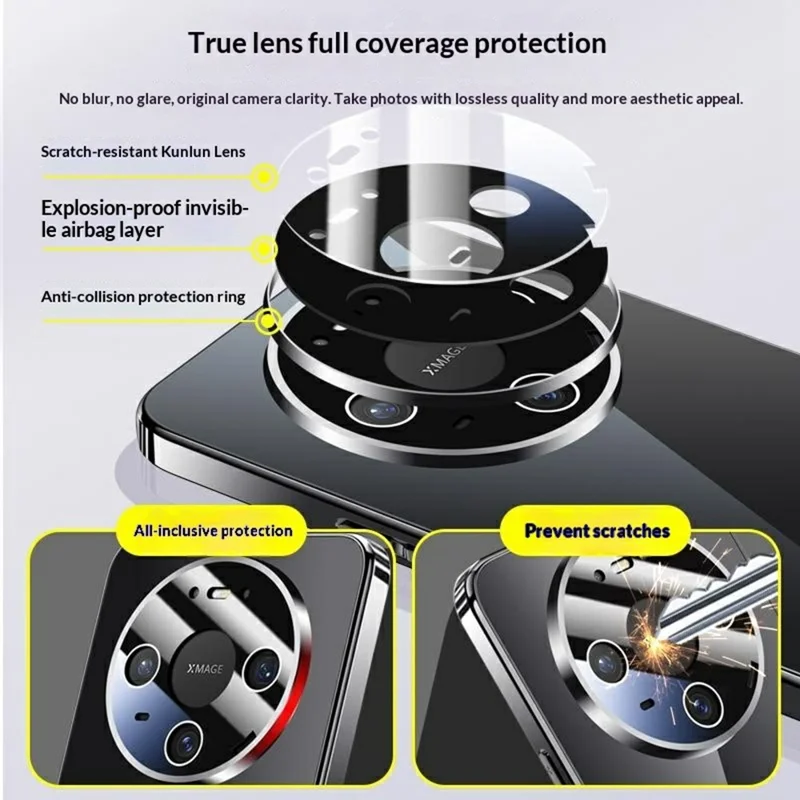 True lens full coverage protection

No blur, no glare, original camera clarity. Take photos with lossless quality and more aesthetic appeal.

Scratch-resistant Kunlun Lens

Explosion-proof invisible airbag layer

Anti-collision protection ring

XMAGE

All-inclusive protection

XMAGE

Prevent scratches