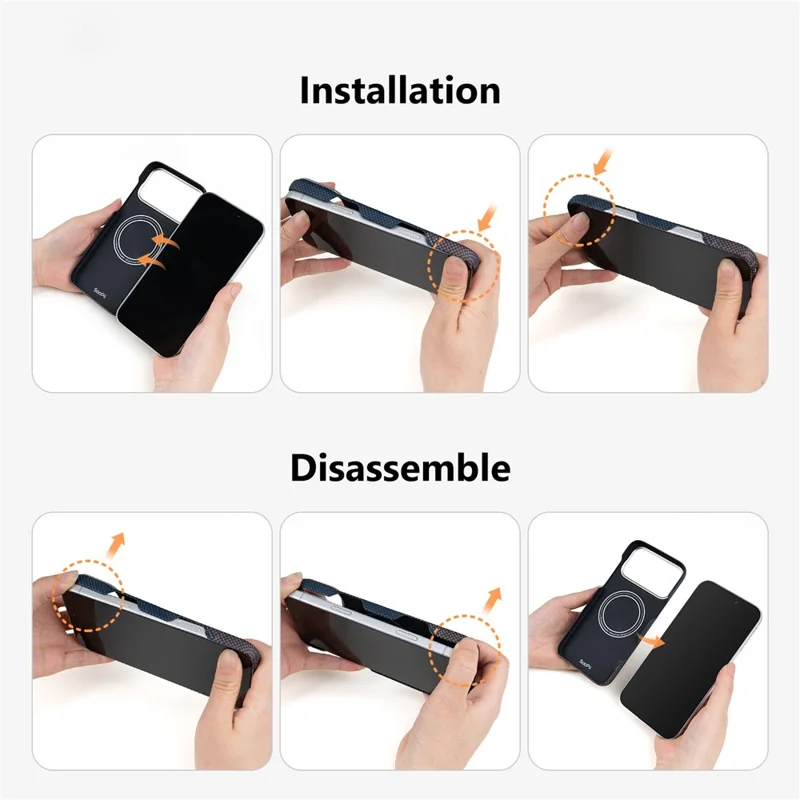 Installation

Disassemble