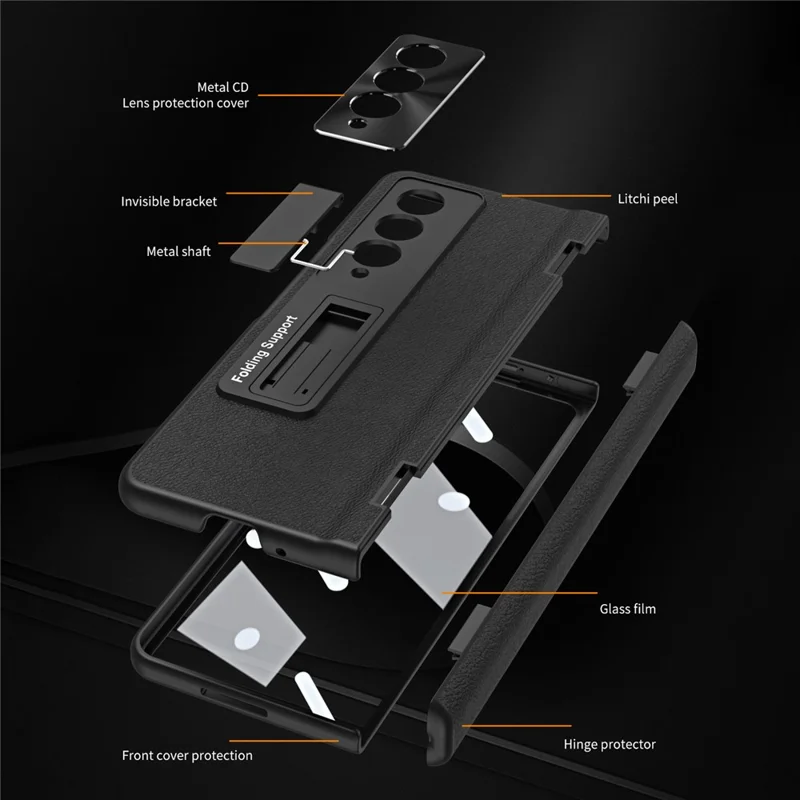 Metal CD
Lens protection cover

Invisible bracket

Litchi peel

Metal shaft

Folding Support

Glass film

Front cover protection

Hinge protector