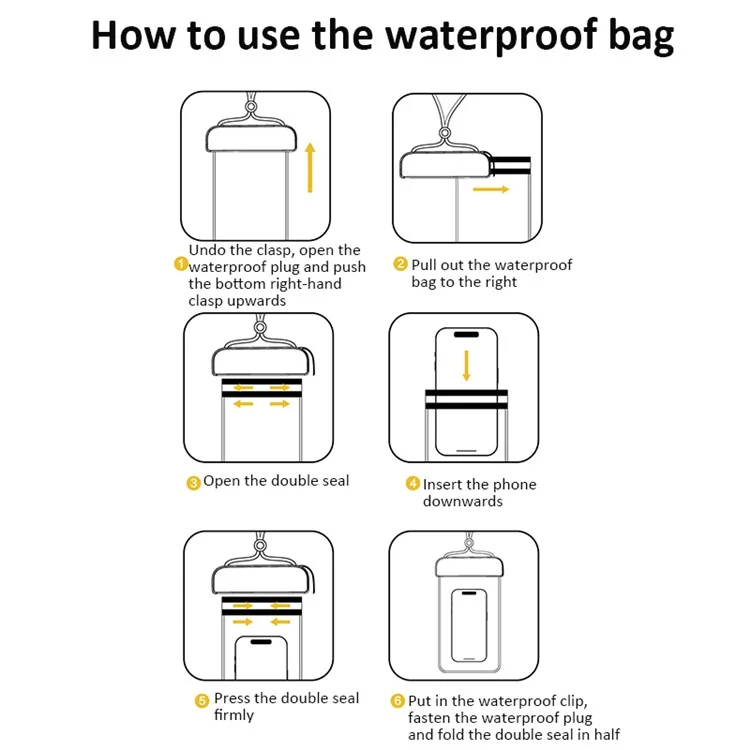 How to use the waterproof bag

1 Undo the clasp, open the waterproof plug and push the bottom right-hand clasp upwards

2 Pull out the waterproof bag to the right

3 Open the double seal

4 Insert the phone downwards

5 Press the double seal firmly

6 Put in the waterproof clip, fasten the waterproof plug and fold the double seal in half