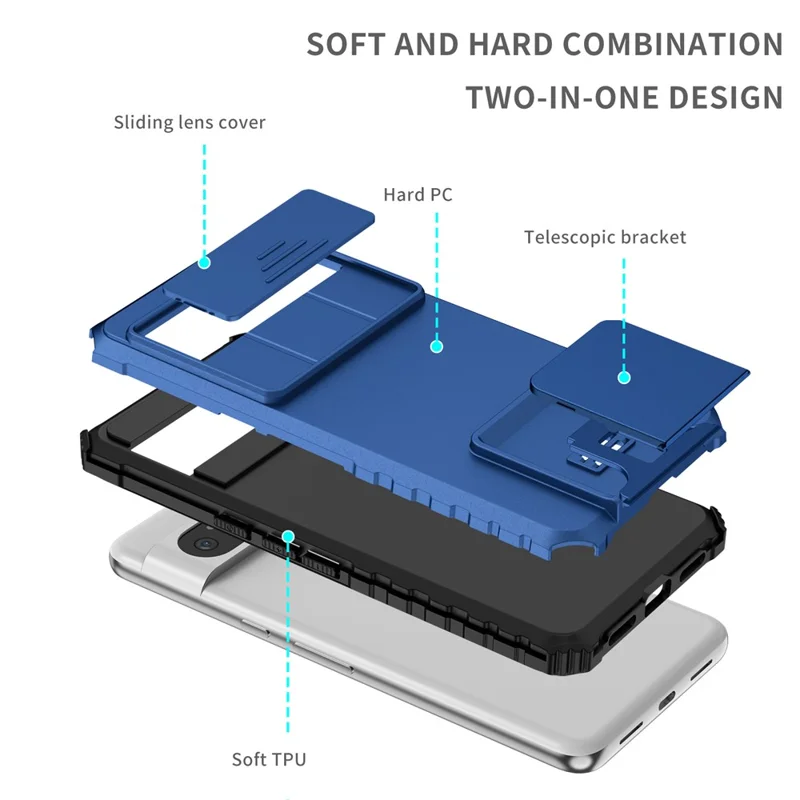 SOFT AND HARD COMBINATION
TWO-IN-ONE DESIGN

Sliding lens cover

Hard PC

Telescopic bracket

Soft TPU