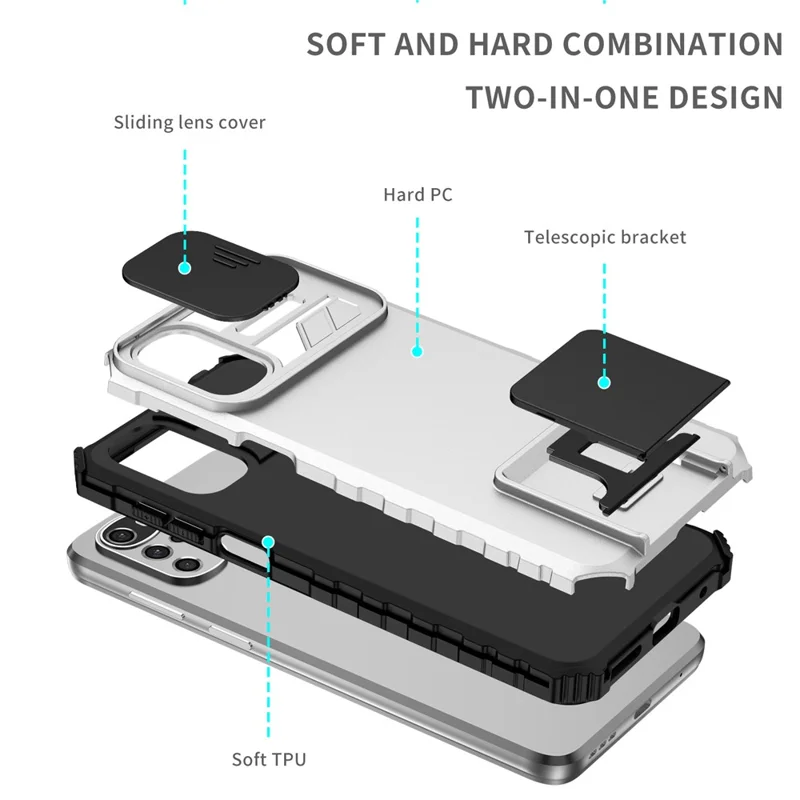 SOFT AND HARD COMBINATION
TWO-IN-ONE DESIGN

Sliding lens cover

Hard PC

Telescopic bracket

Soft TPU