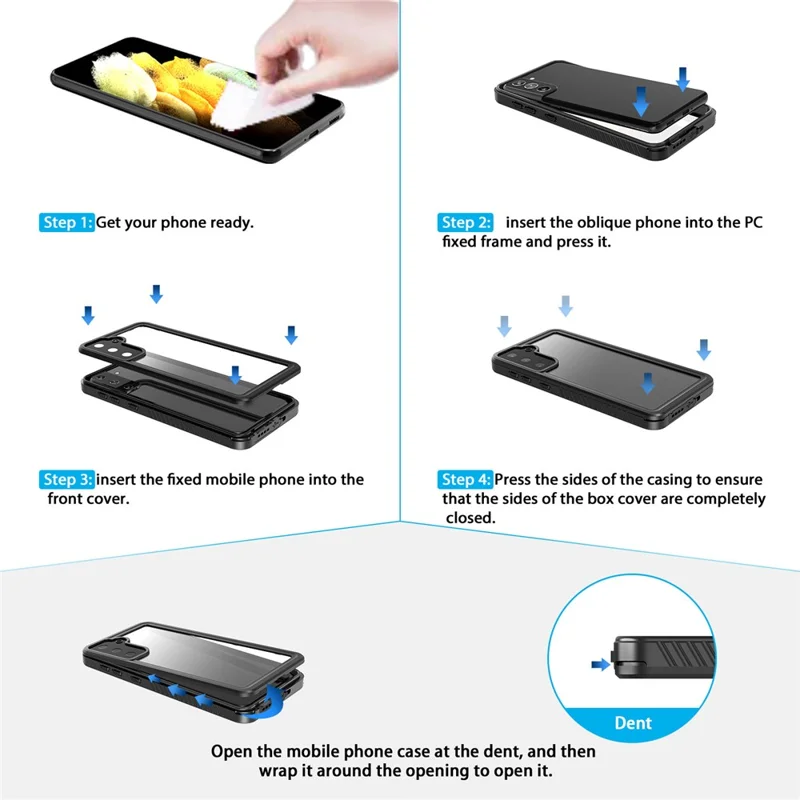 Step 1: Get your phone ready.

Step 2: insert the oblique phone into the PC fixed frame and press it.

Step 3: insert the fixed mobile phone into the front cover.

Step 4: Press the sides of the casing to ensure that the sides of the box cover are completely closed.

Dent

Open the mobile phone case at the dent, and then wrap it around the opening to open it.