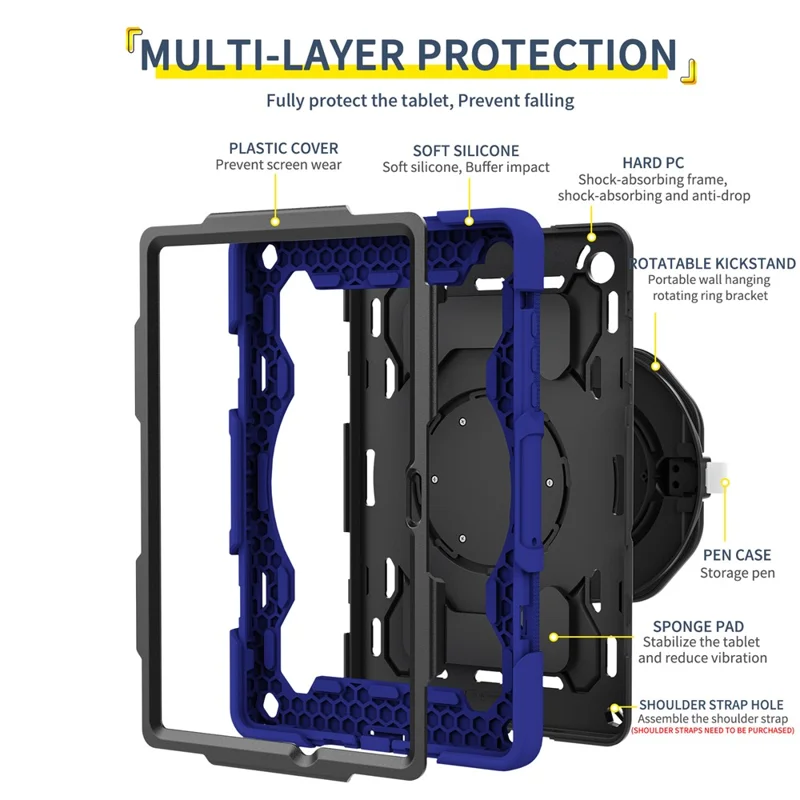 MULTI-LAYER PROTECTION

Fully protect the tablet, Prevent falling

PLASTIC COVER
Prevent screen wear

SOFT SILICONE
Soft silicone, Buffer impact

HARD PC
Shock-absorbing frame, shock-absorbing and anti-drop

ROTATABLE KICKSTAND
Portable wall hanging rotating ring bracket

PEN CASE
Storage pen

SPONGE PAD
Stabilize the tablet and reduce vibration

SHOULDER STRAP HOLE
Assemble the shoulder strap
(SHOULDER STRAPS NEED TO BE PURCHASED)