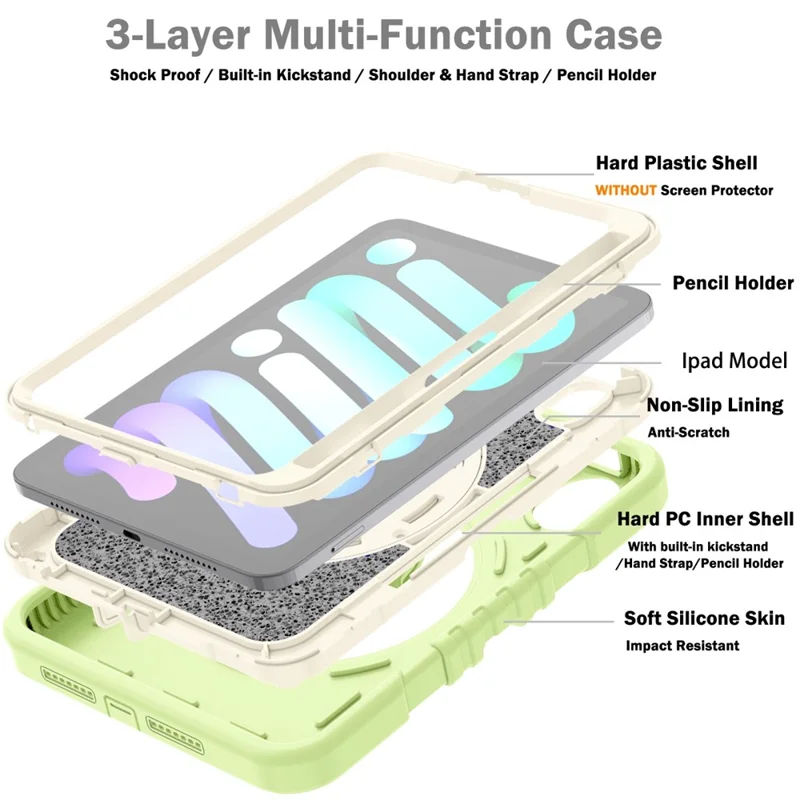 3-Layer Multi-Function Case

Shock Proof / Built-in Kickstand / Shoulder & Hand Strap / Pencil Holder

Hard Plastic Shell
WITHOUT Screen Protector

Pencil Holder

Ipad Model

Non-Slip Lining
Anti-Scratch

Hard PC Inner Shell
With built-in kickstand /Hand Strap/Pencil Holder

Soft Silicone Skin
Impact Resistant