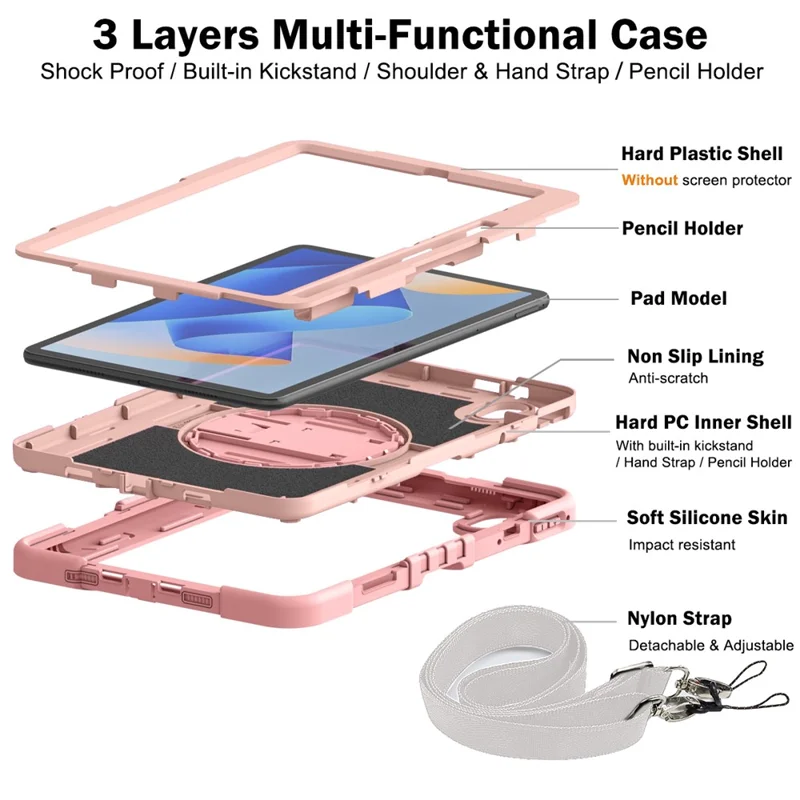 3 Layers Multi-Functional Case
Shock Proof / Built-in Kickstand / Shoulder & Hand Strap / Pencil Holder

Hard Plastic Shell
Without screen protector

Pencil Holder

Pad Model

Non Slip Lining
Anti-scratch

Hard PC Inner Shell
With built-in kickstand / Hand Strap / Pencil Holder

Soft Silicone Skin
Impact resistant

Nylon Strap
Detachable & Adjustable