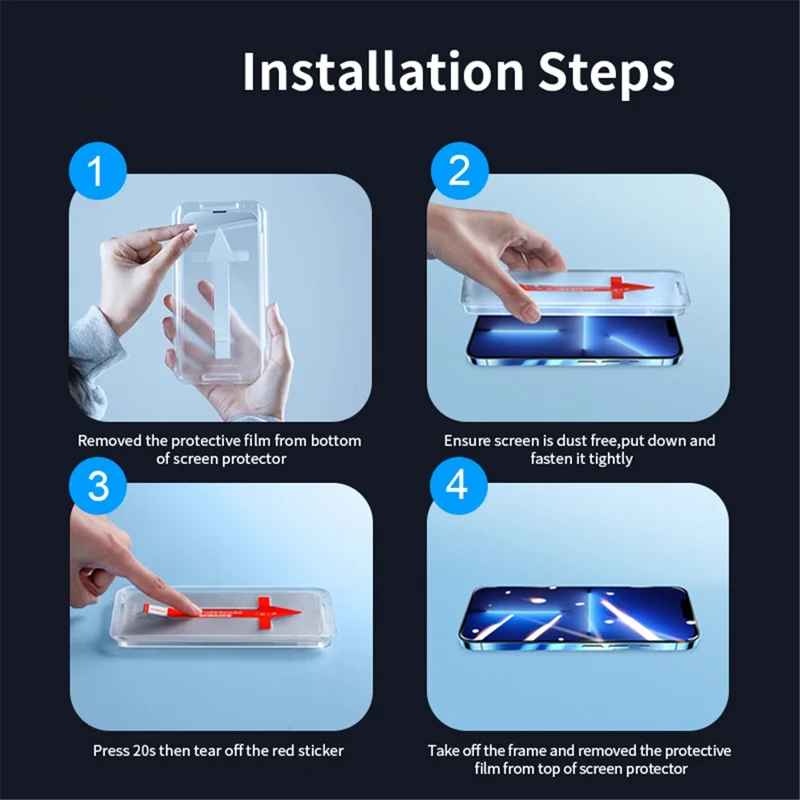 Installation Steps

1

Removed the protective film from bottom of screen protector

2

Ensure screen is dust free,put down and fasten it tightly

3

Press 20s then tear off the red sticker

4

Take off the frame and removed the protective film from top of screen protector