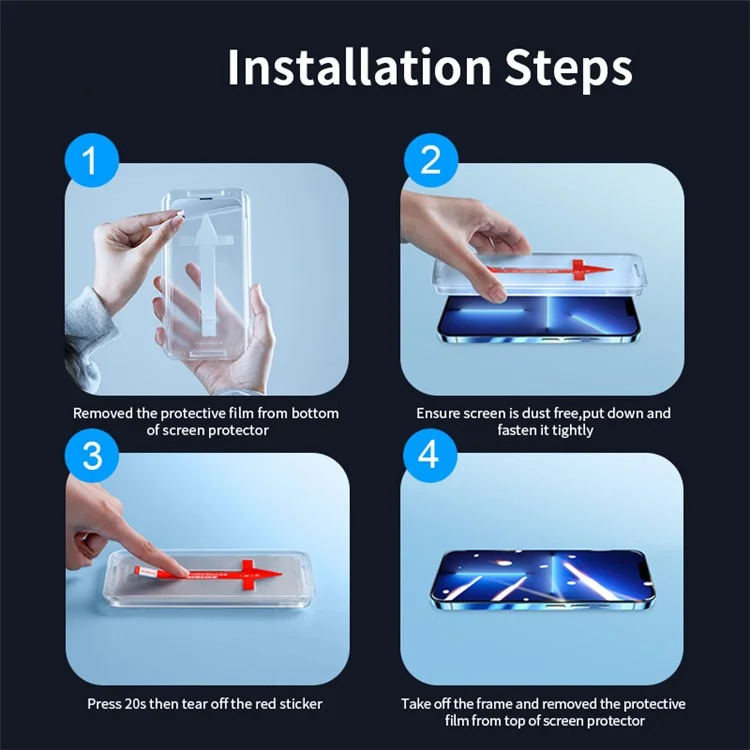 Installation Steps

1

Removed the protective film from bottom of screen protector

2

Ensure screen is dust free,put down and fasten it tightly

3

Press 20s then tear off the red sticker

4

Take off the frame and removed the protective film from top of screen protector