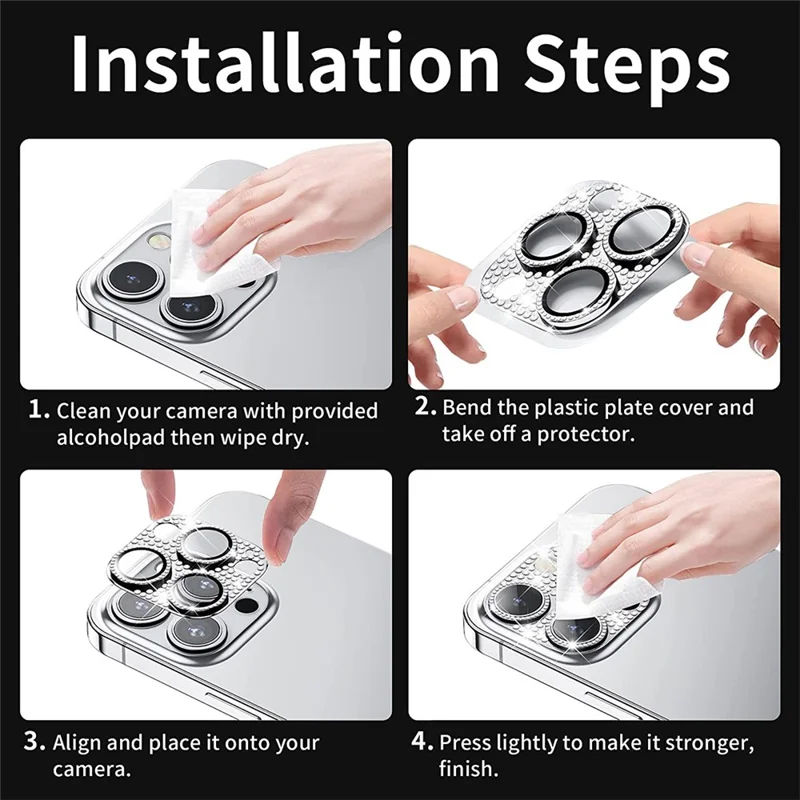 Installation Steps

1. Clean your camera with provided alcoholpad then wipe dry.

2. Bend the plastic plate cover and take off a protector.

3. Align and place it onto your camera.

4. Press lightly to make it stronger, finish.