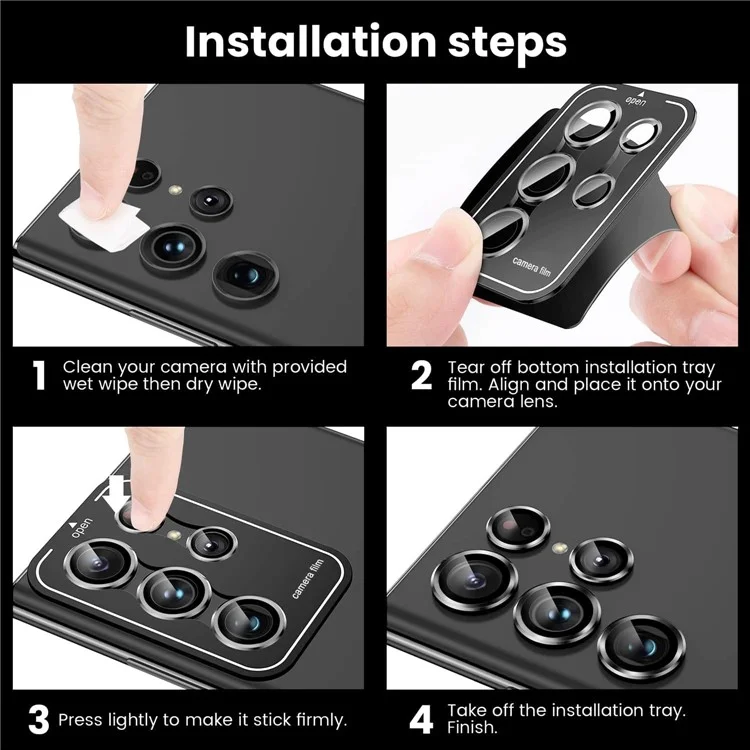 Installation steps

open

camera film

1 Clean your camera with provided wet wipe then dry wipe.

2 Tear off bottom installation tray film. Align and place it onto your camera lens.

open

camera film

3 Press lightly to make it stick firmly.

4 Take off the installation tray. Finish.