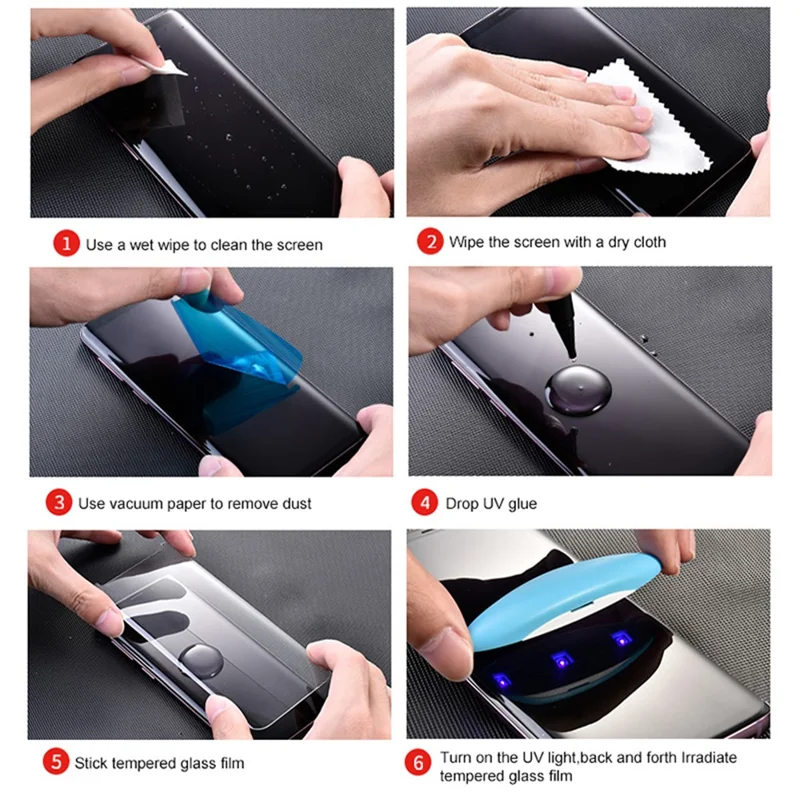 1 Use a wet wipe to clean the screen

2 Wipe the screen with a dry cloth

3 Use vacuum paper to remove dust

4 Drop UV glue

5 Stick tempered glass film

6 Turn on the UV light,back and forth Irradiate tempered glass film