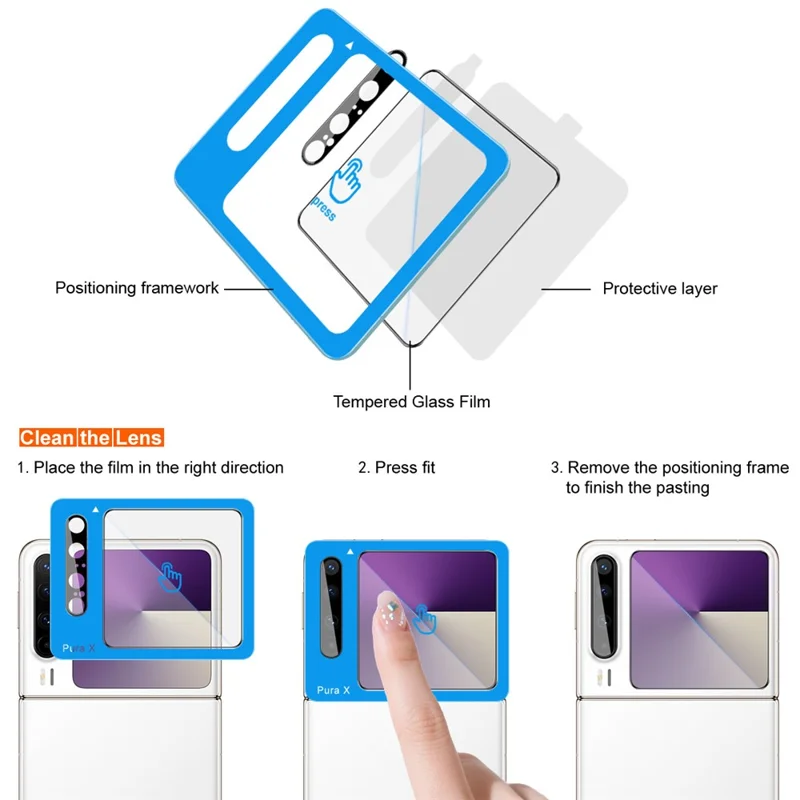 press

Positioning framework

Protective layer

Tempered Glass Film

Clean the Lens

1. Place the film in the right direction

2. Press fit

3. Remove the positioning frame to finish the pasting

Pura X

Pura X