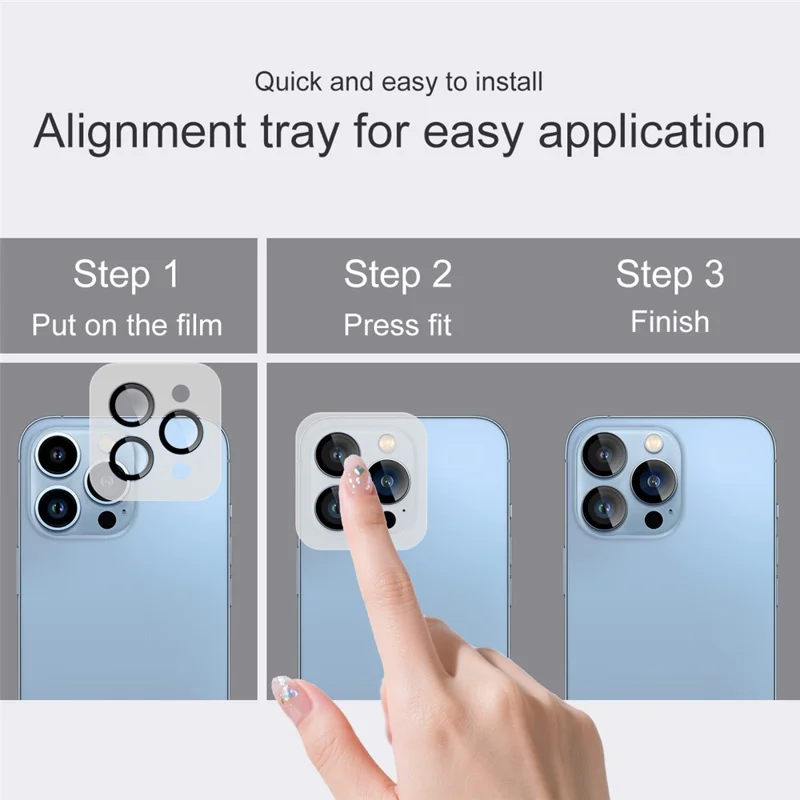 Quick and easy to install
Alignment tray for easy application

Step 1
Put on the film

Step 2
Press fit

Step 3
Finish