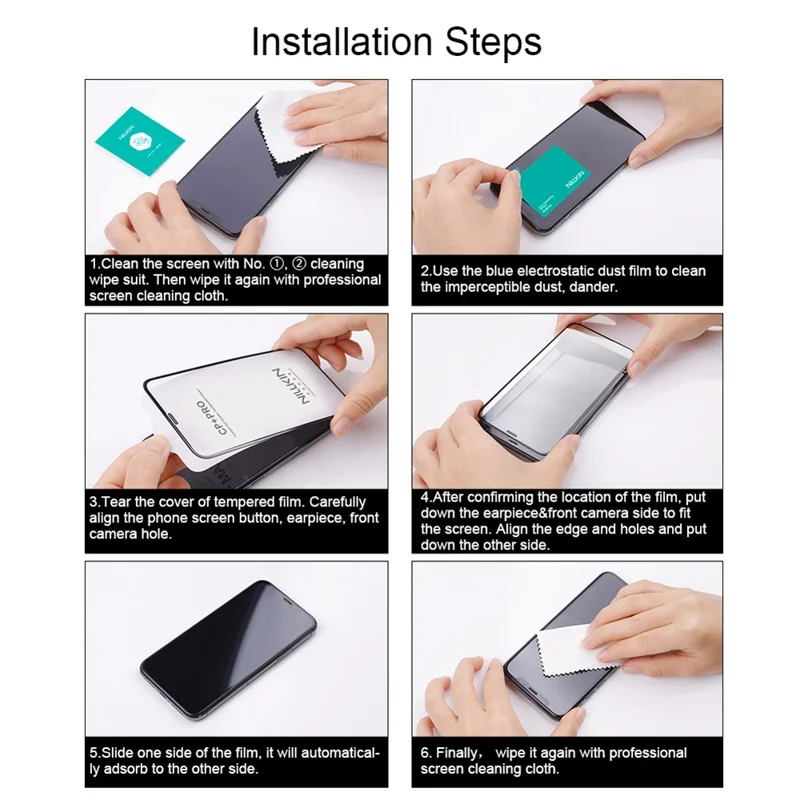 Installation Steps

NILLKIN

1.Clean the screen with No. ①, ② cleaning wipe suit. Then wipe it again with professional screen cleaning cloth.

NILLKIN

2.Use the blue electrostatic dust film to clean the imperceptible dust, dander.

NILLKIN
CP+PRO

3.Tear the cover of tempered film. Carefully align the phone screen button, earpiece, front camera hole.

4.After confirming the location of the film, put down the earpiece&front camera side to fit the screen. Align the edge and holes and put down the other side.

5.Slide one side of the film, it will automatically adsorb to the other side.

6. Finally, wipe it again with professional screen cleaning cloth.