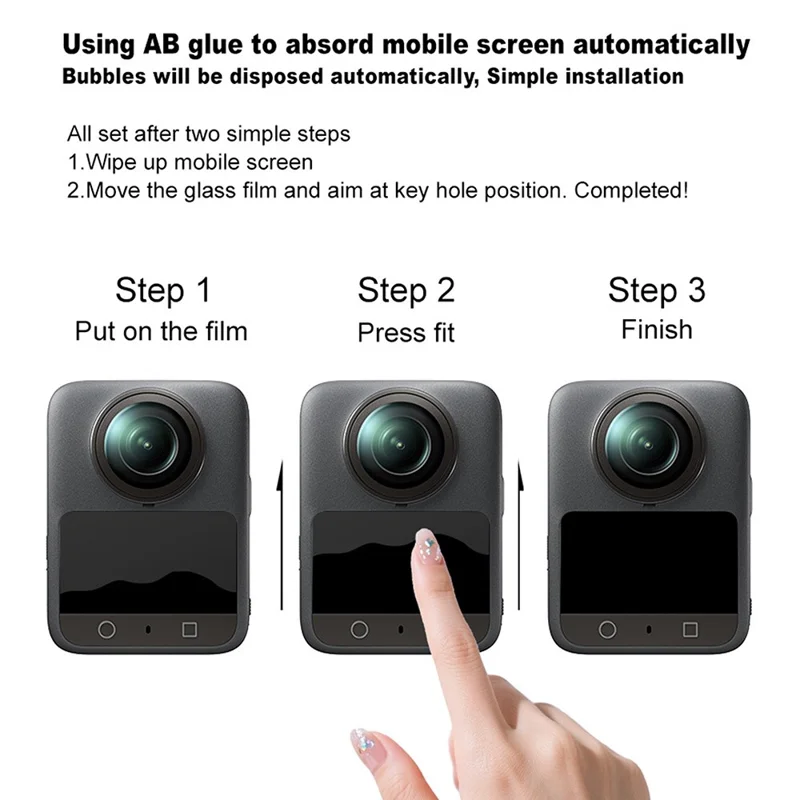 Using AB glue to absord mobile screen automatically
Bubbles will be disposed automatically, Simple installation

All set after two simple steps
1.Wipe up mobile screen
2.Move the glass film and aim at key hole position. Completed!

Step 1
Put on the film

Step 2
Press fit

Step 3
Finish