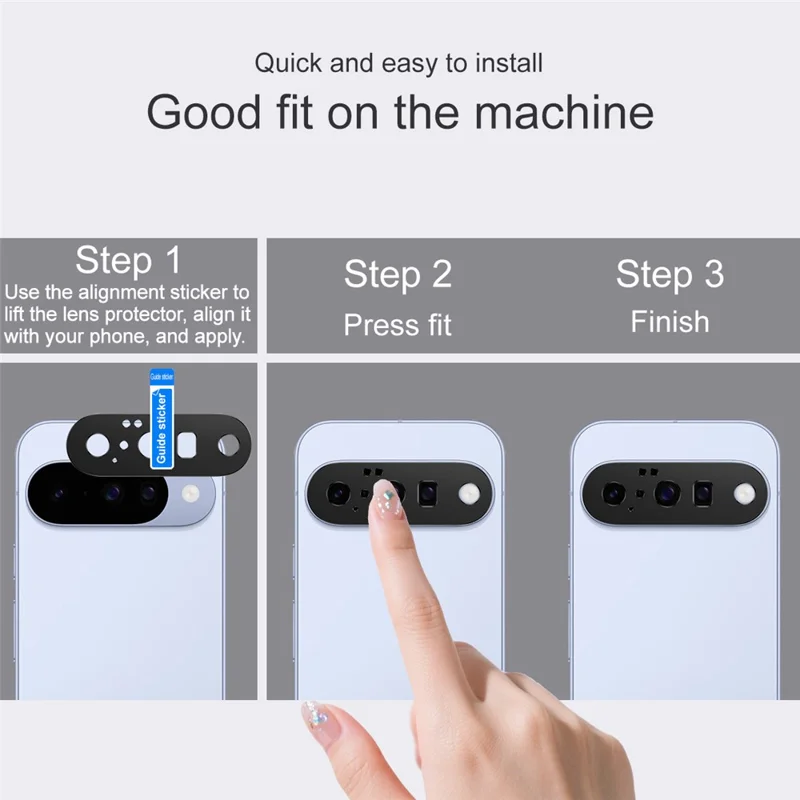 Quick and easy to install

Good fit on the machine

Step 1
Use the alignment sticker to lift the lens protector, align it with your phone, and apply.

Step 2
Press fit

Step 3
Finish

Guide sticker

Guide sticker