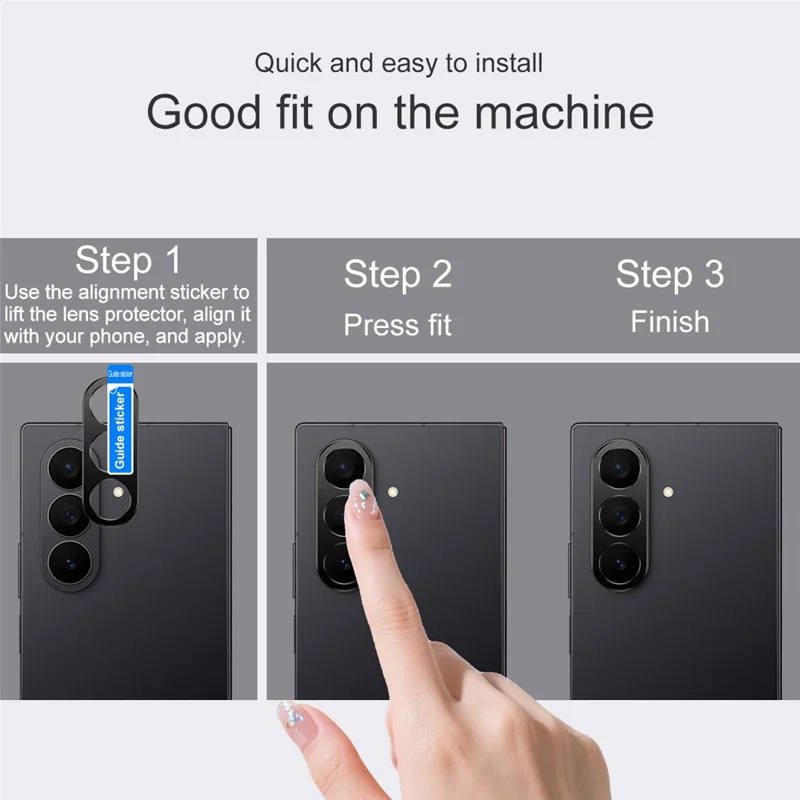 Quick and easy to install

Good fit on the machine

Step 1
Use the alignment sticker to lift the lens protector, align it with your phone, and apply.

Step 2
Press fit

Step 3
Finish

Guide sticker

Guide sticker