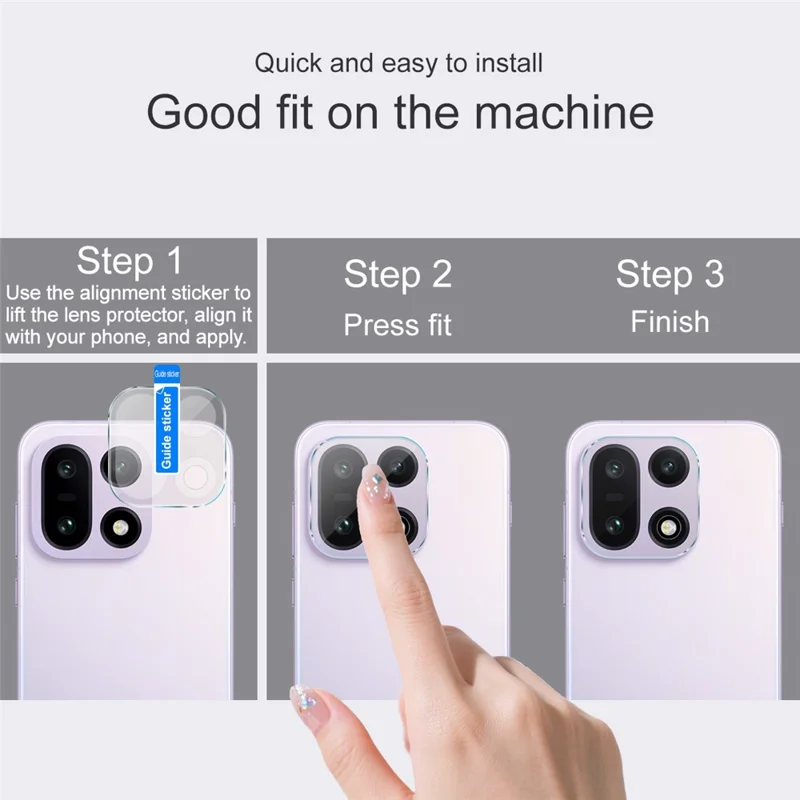 Quick and easy to install

Good fit on the machine

Step 1
Use the alignment sticker to lift the lens protector, align it with your phone, and apply.

Step 2
Press fit

Step 3
Finish

Guide sticker

Guide sticker