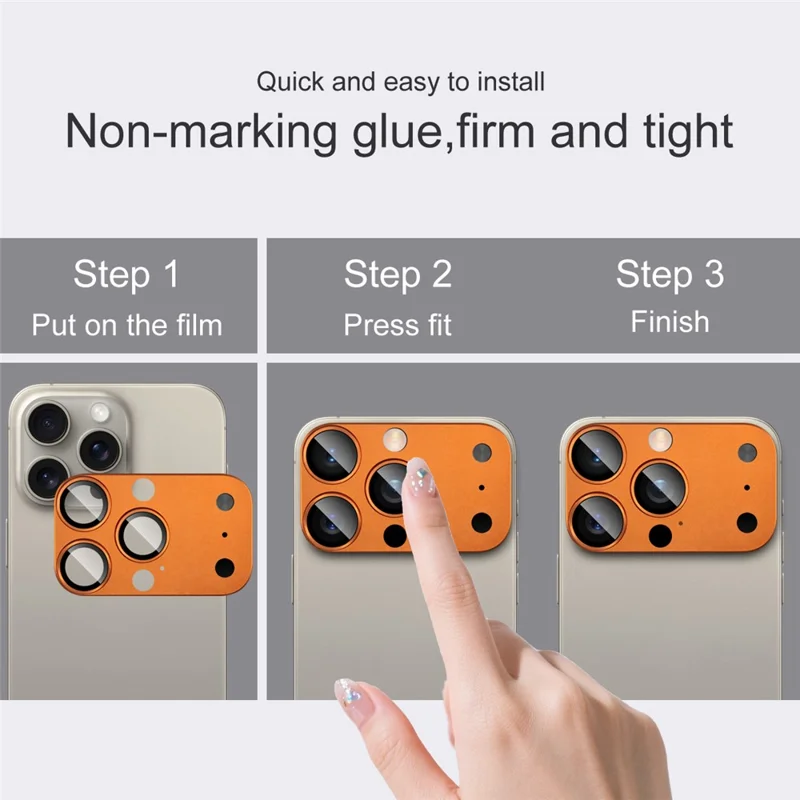 Quick and easy to install

Non-marking glue,firm and tight

Step 1
Put on the film

Step 2
Press fit

Step 3
Finish