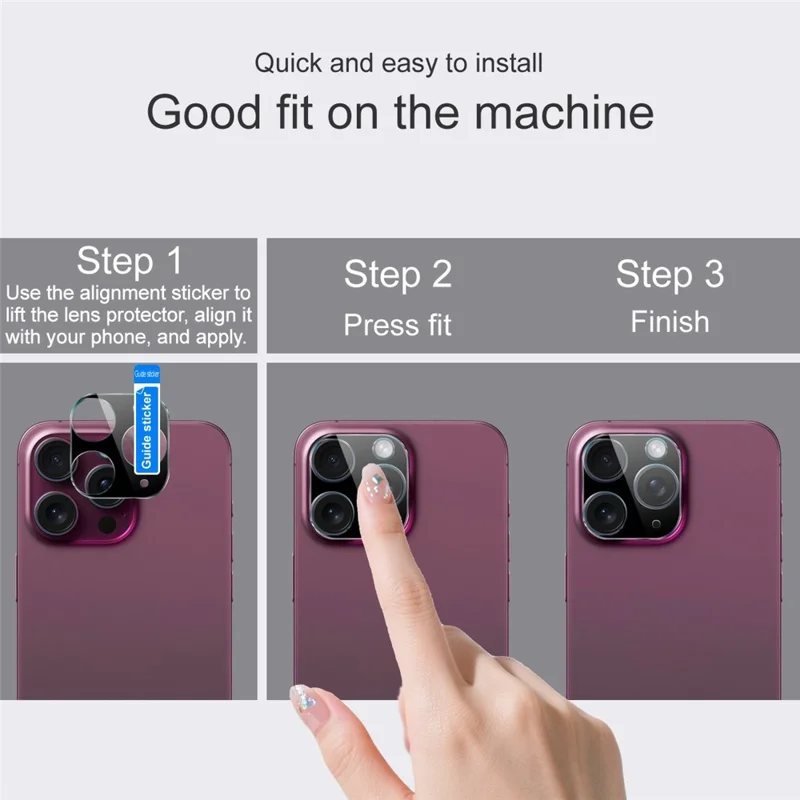 Quick and easy to install

Good fit on the machine

Step 1
Use the alignment sticker to lift the lens protector, align it with your phone, and apply.

Step 2
Press fit

Step 3
Finish

Guide sticker

Guide sticker