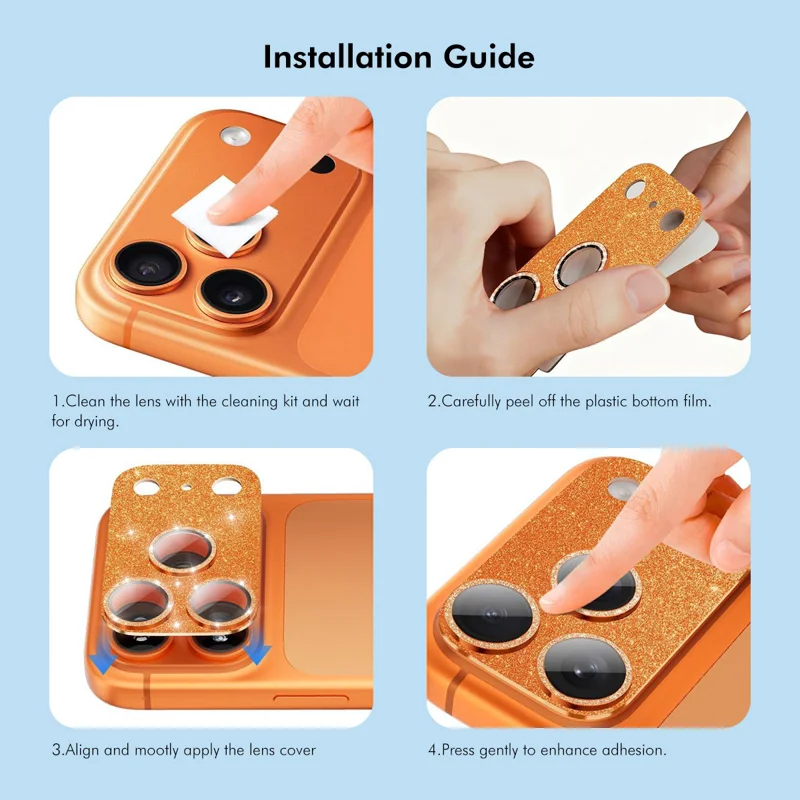 Installation Guide

1.Clean the lens with the cleaning kit and wait for drying.

2.Carefully peel off the plastic bottom film.

3.Align and mootly apply the lens cover

4.Press gently to enhance adhesion.