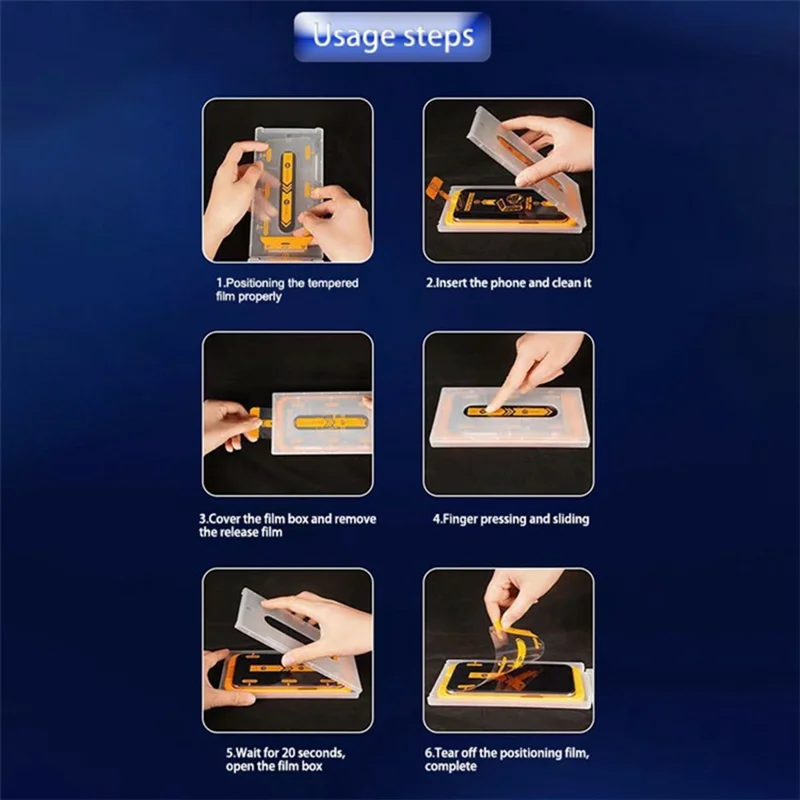 Usage steps

1.Positioning the tempered film properly

2.Insert the phone and clean it

3.Cover the film box and remove the release film

4.Finger pressing and sliding

5.Wait for 20 seconds, open the film box

6.Tear off the positioning film, complete