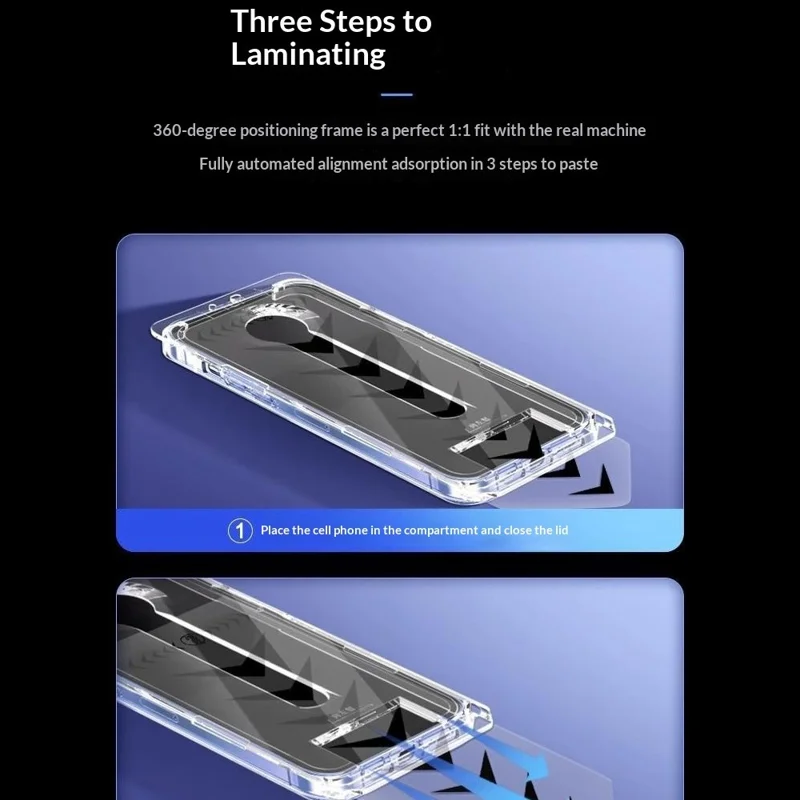 Three Steps to Laminating

360-degree positioning frame is a perfect 1:1 fit with the real machine

Fully automated alignment adsorption in 3 steps to paste

1 Place the cell phone in the compartment and close the lid