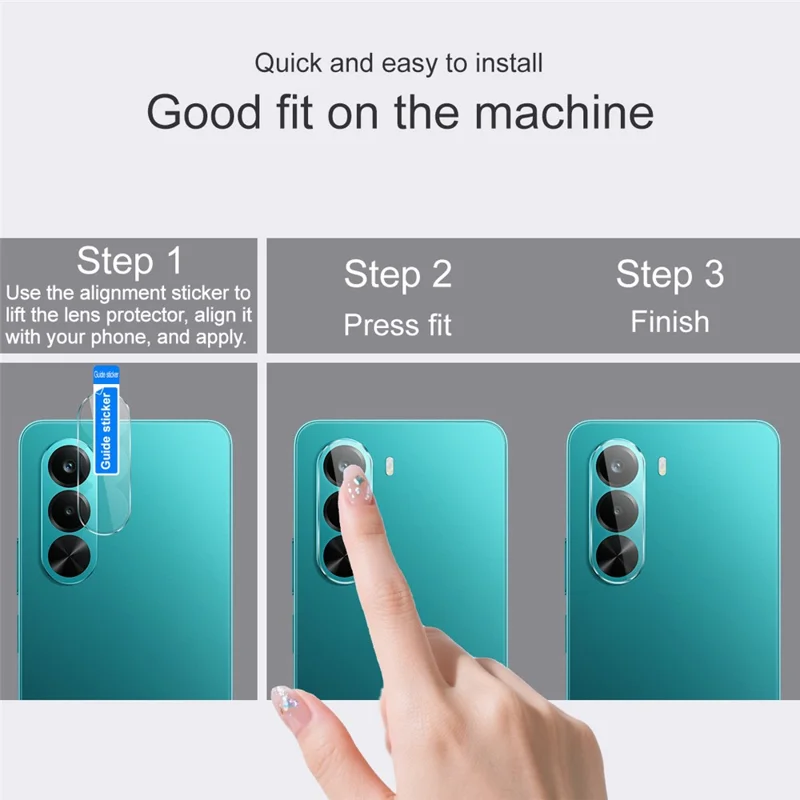 Quick and easy to install
Good fit on the machine

Step 1
Use the alignment sticker to lift the lens protector, align it with your phone, and apply.

Step 2
Press fit

Step 3
Finish

Guide sticker
Guide sticker