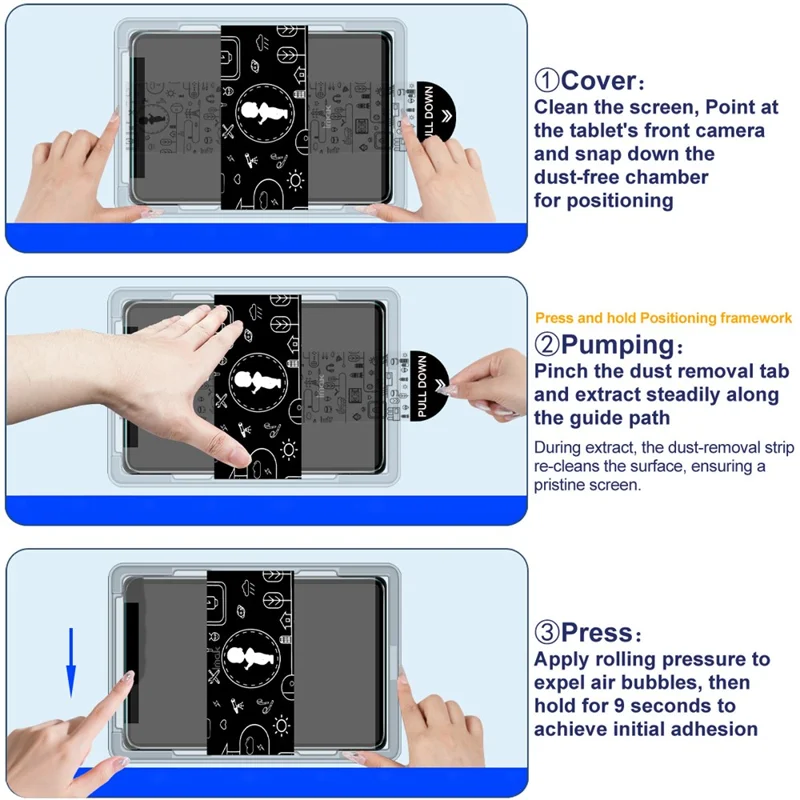 PULL DOWN

①Cover:
Clean the screen, Point at the tablet's front camera and snap down the dust-free chamber for positioning

PULL DOWN

Press and hold Positioning framework
②Pumping:
Pinch the dust removal tab and extract steadily along the guide path

During extract, the dust-removal strip re-cleans the surface, ensuring a pristine screen.

③Press:
Apply rolling pressure to expel air bubbles, then hold for 9 seconds to achieve initial adhesion