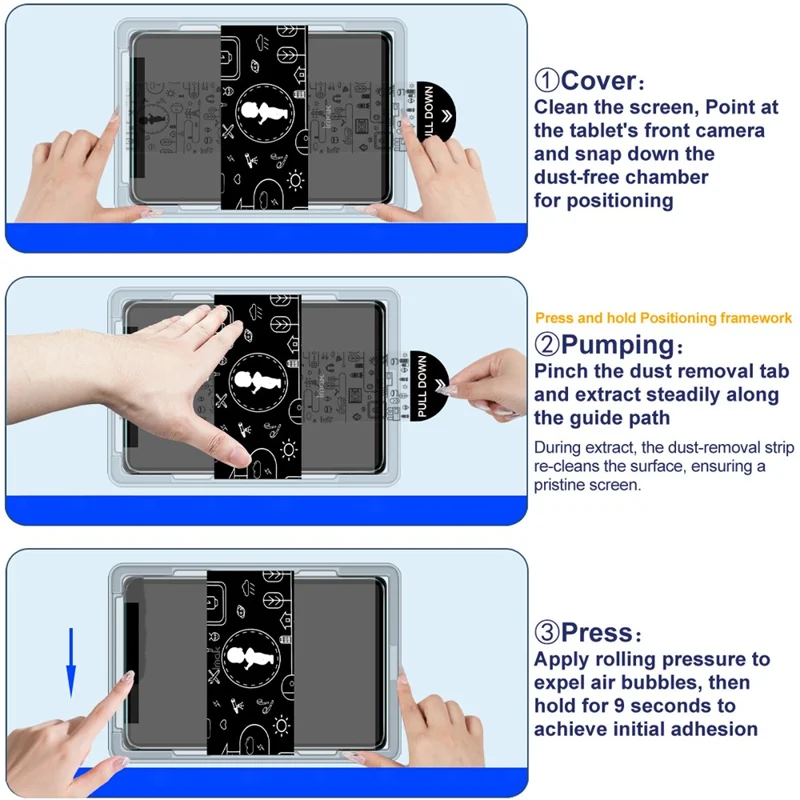 PULL DOWN

①Cover:
Clean the screen, Point at the tablet's front camera and snap down the dust-free chamber for positioning

PULL DOWN

Press and hold Positioning framework

②Pumping:
Pinch the dust removal tab and extract steadily along the guide path

During extract, the dust-removal strip re-cleans the surface, ensuring a pristine screen.

③Press:
Apply rolling pressure to expel air bubbles, then hold for 9 seconds to achieve initial adhesion