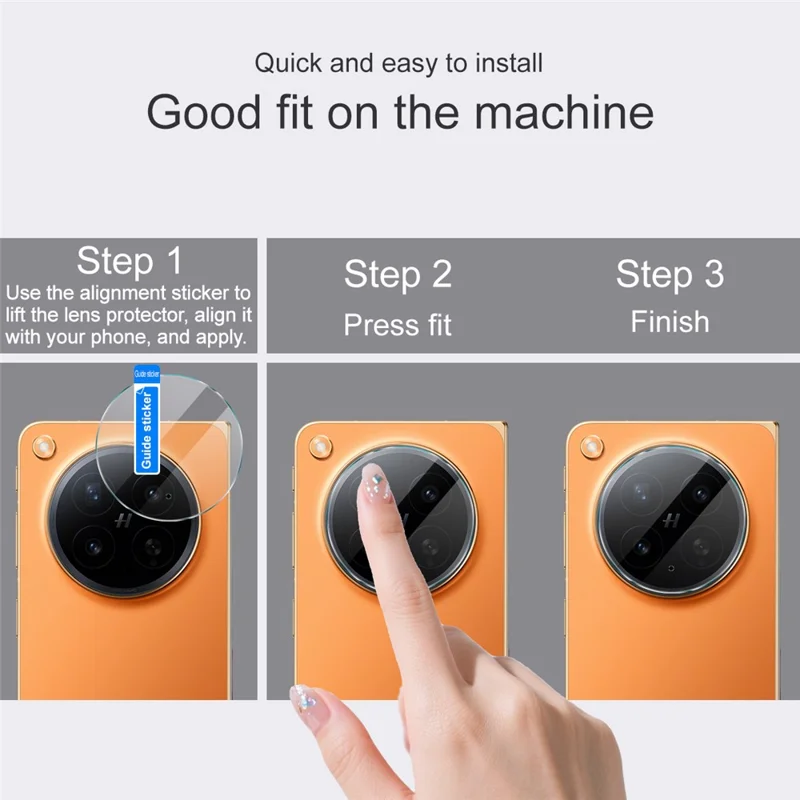 Quick and easy to install

Good fit on the machine

Step 1
Use the alignment sticker to lift the lens protector, align it with your phone, and apply.

Step 2
Press fit

Step 3
Finish

Guide sticker

Guide sticker

H

H