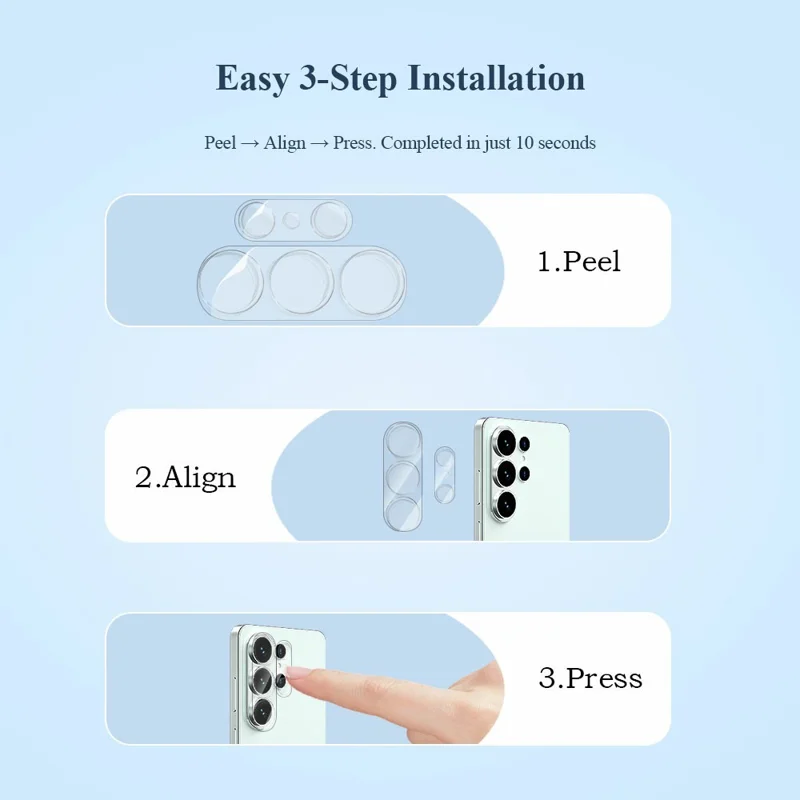 Easy 3-Step Installation

Peel → Align → Press. Completed in just 10 seconds

1.Peel

2.Align

3.Press