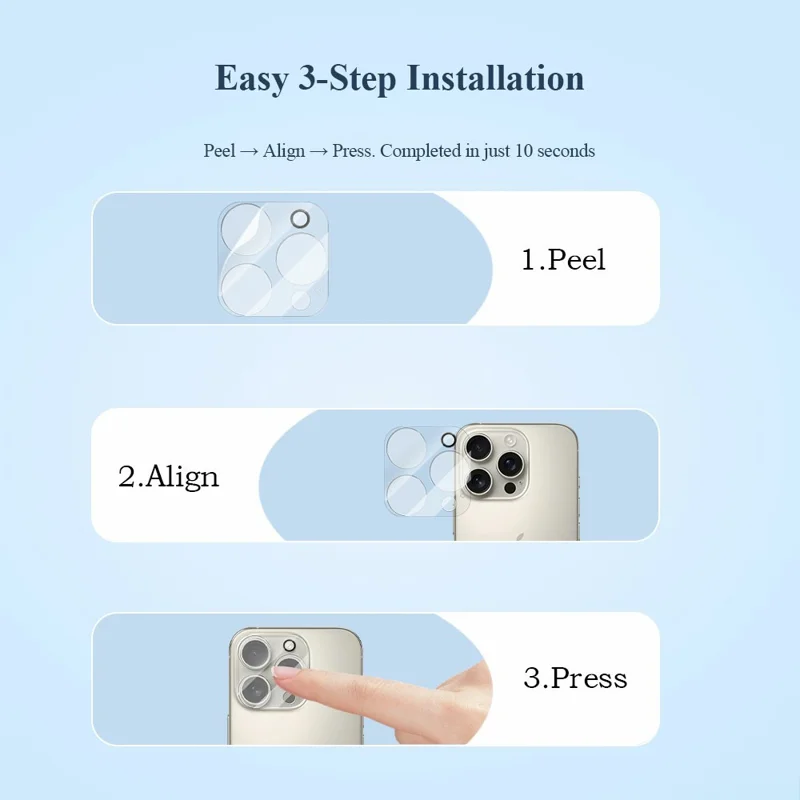 Easy 3-Step Installation

Peel → Align → Press. Completed in just 10 seconds

1.Peel

2.Align

3.Press