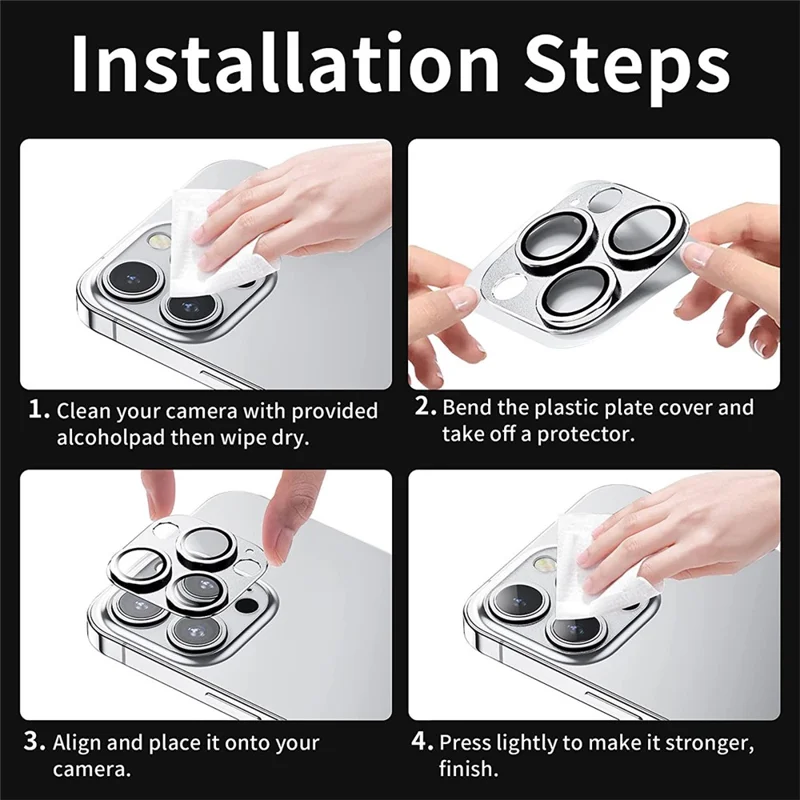 Installation Steps

1. Clean your camera with provided alcoholpad then wipe dry.

2. Bend the plastic plate cover and take off a protector.

3. Align and place it onto your camera.

4. Press lightly to make it stronger, finish.