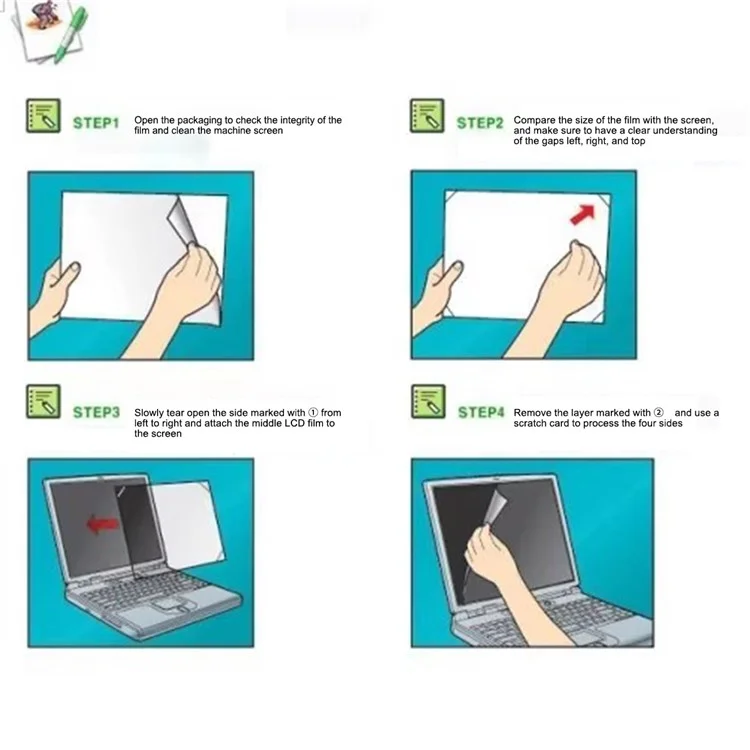 STEP1 Open the packaging to check the integrity of the film and clean the machine screen

STEP2 Compare the size of the film with the screen, and make sure to have a clear understanding of the gaps left, right, and top

STEP3 Slowly tear open the side marked with ① from left to right and attach the middle LCD film to the screen

STEP4 Remove the layer marked with ② and use a scratch card to process the four sides