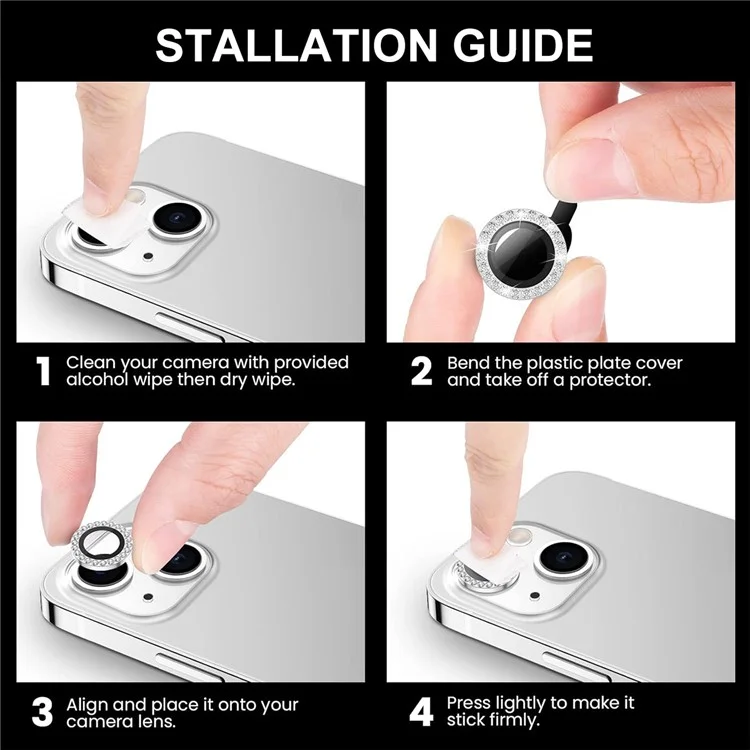 STALLATION GUIDE

1 Clean your camera with provided alcohol wipe then dry wipe.

2 Bend the plastic plate cover and take off a protector.

3 Align and place it onto your camera lens.

4 Press lightly to make it stick firmly.