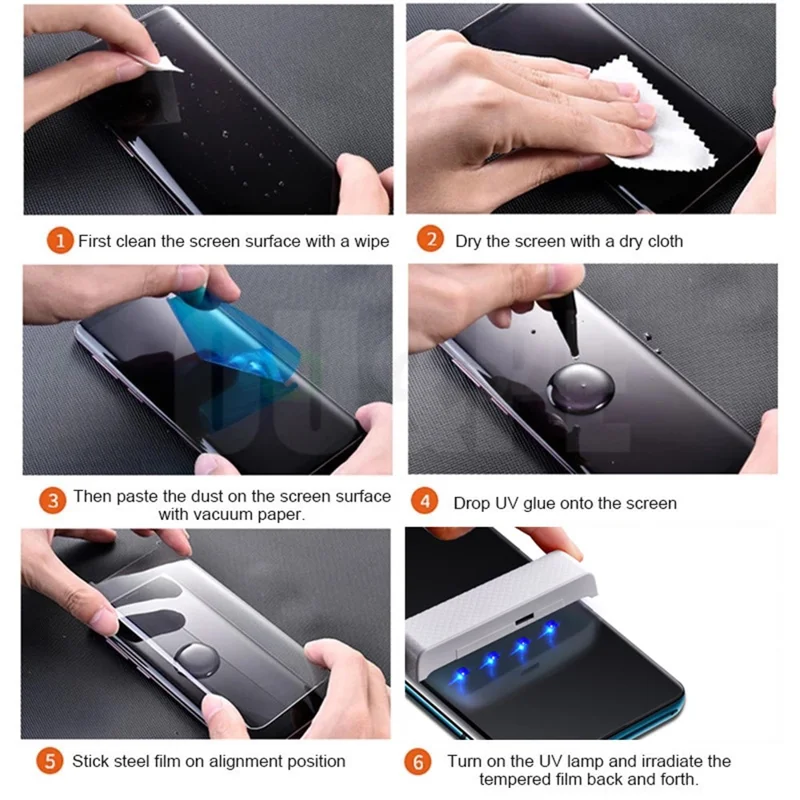 1 First clean the screen surface with a wipe

2 Dry the screen with a dry cloth

3 Then paste the dust on the screen surface with vacuum paper.

4 Drop UV glue onto the screen

5 Stick steel film on alignment position

6 Turn on the UV lamp and irradiate the tempered film back and forth.