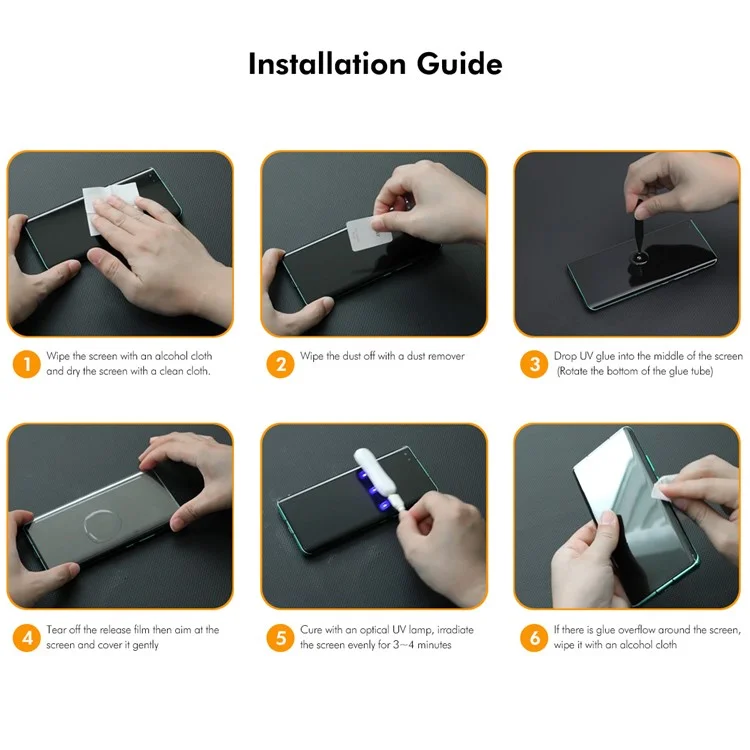 Installation Guide

1 Wipe the screen with an alcohol cloth and dry the screen with a clean cloth.

2 Wipe the dust off with a dust remover

3 Drop UV glue into the middle of the screen (Rotate the bottom of the glue tube)

4 Tear off the release film then aim at the screen and cover it gently

5 Cure with an optical UV lamp, irradiate the screen evenly for 3~4 minutes

6 If there is glue overflow around the screen, wipe it with an alcohol cloth