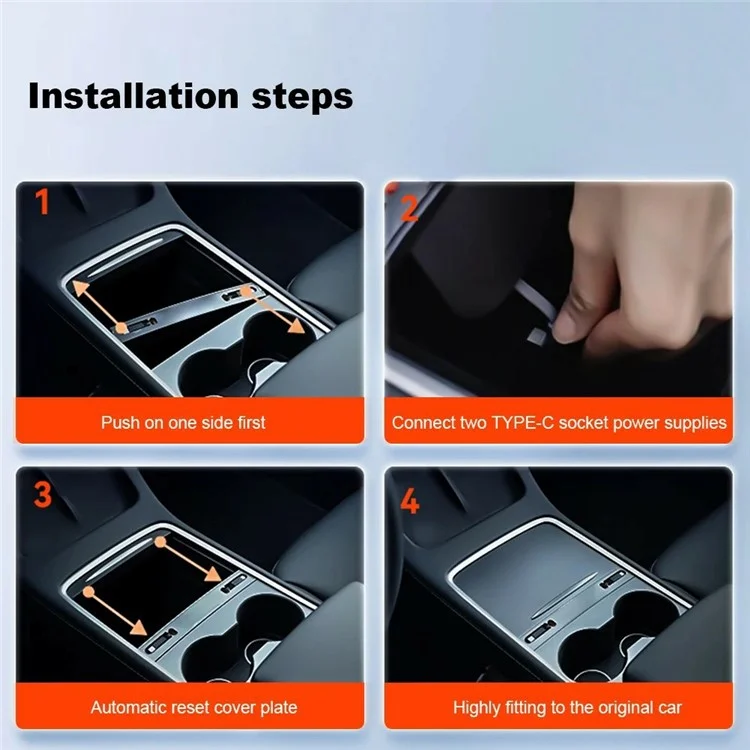 Installation steps

1

Push on one side first

2

Connect two TYPE-C socket power supplies

3

Automatic reset cover plate

4

Highly fitting to the original car