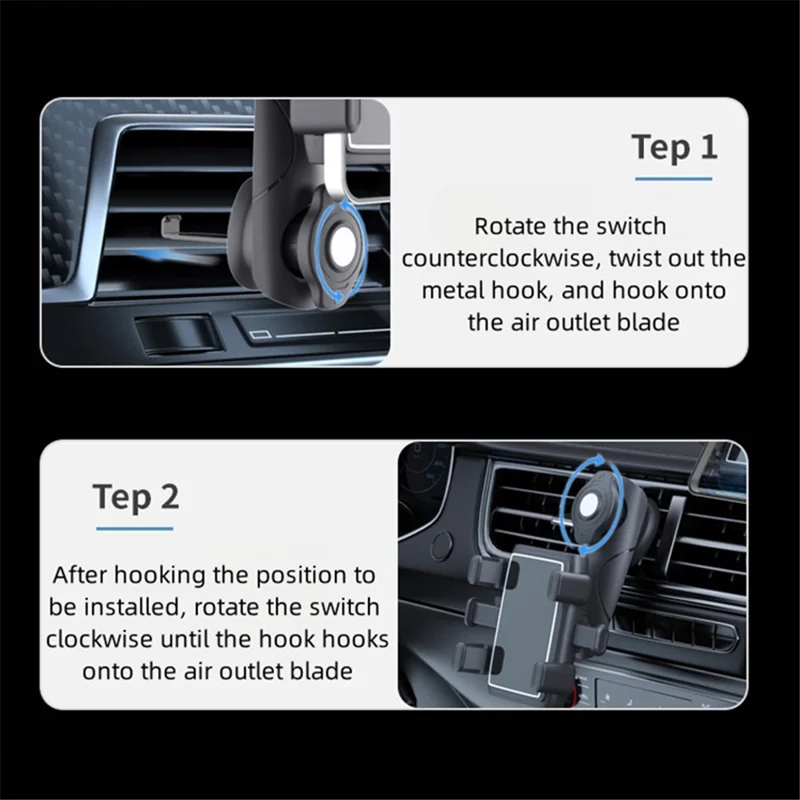 Tep 1

Rotate the switch counterclockwise, twist out the metal hook, and hook onto the air outlet blade

Tep 2

After hooking the position to be installed, rotate the switch clockwise until the hook hooks onto the air outlet blade