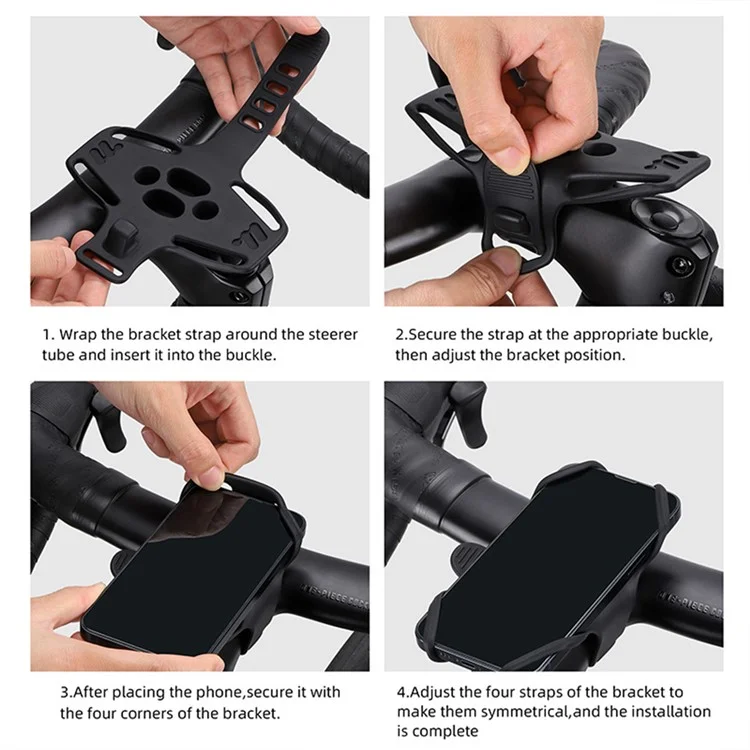 1. Wrap the bracket strap around the steerer tube and insert it into the buckle.

2.Secure the strap at the appropriate buckle, then adjust the bracket position.

3.After placing the phone,secure it with the four corners of the bracket.

4.Adjust the four straps of the bracket to make them symmetrical,and the installation is complete