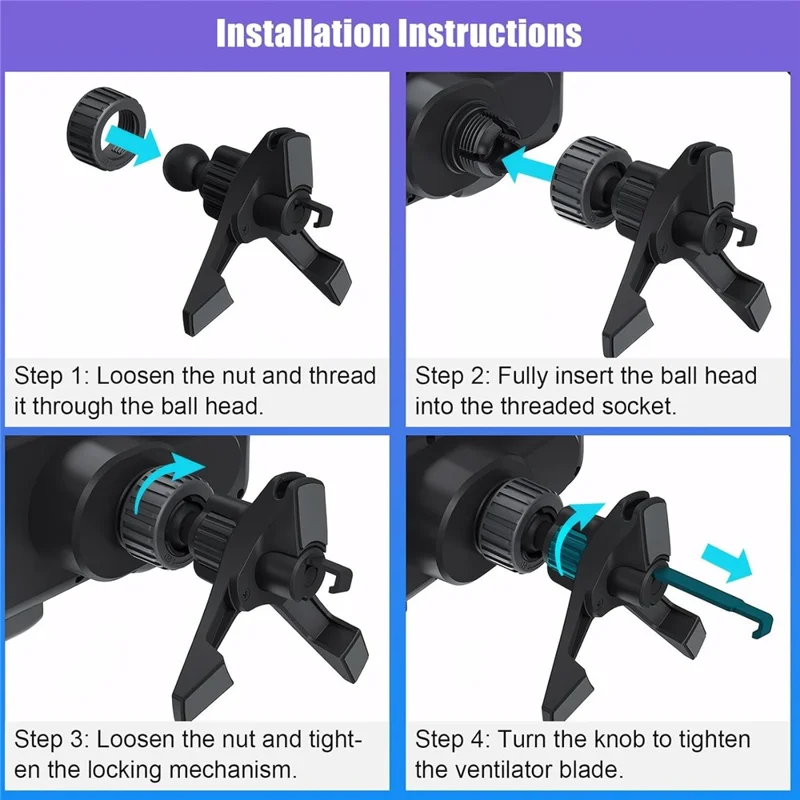 Installation Instructions

Step 1: Loosen the nut and thread it through the ball head.

Step 2: Fully insert the ball head into the threaded socket.

Step 3: Loosen the nut and tighten the locking mechanism.

Step 4: Turn the knob to tighten the ventilator blade.