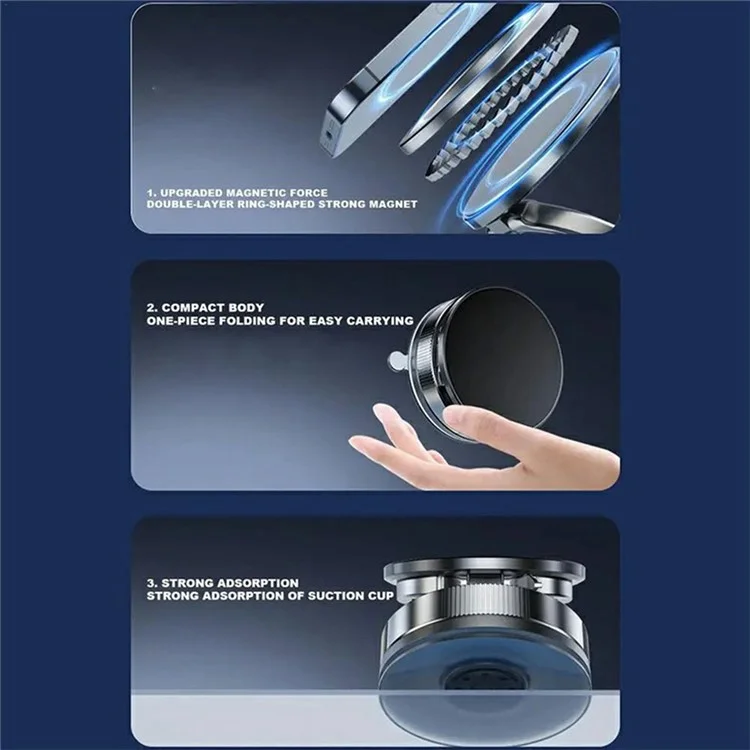 1. UPGRADED MAGNETIC FORCE
DOUBLE-LAYER RING-SHAPED STRONG MAGNET

2. COMPACT BODY
ONE-PIECE FOLDING FOR EASY CARRYING

3. STRONG ADSORPTION
STRONG ADSORPTION OF SUCTION CUP