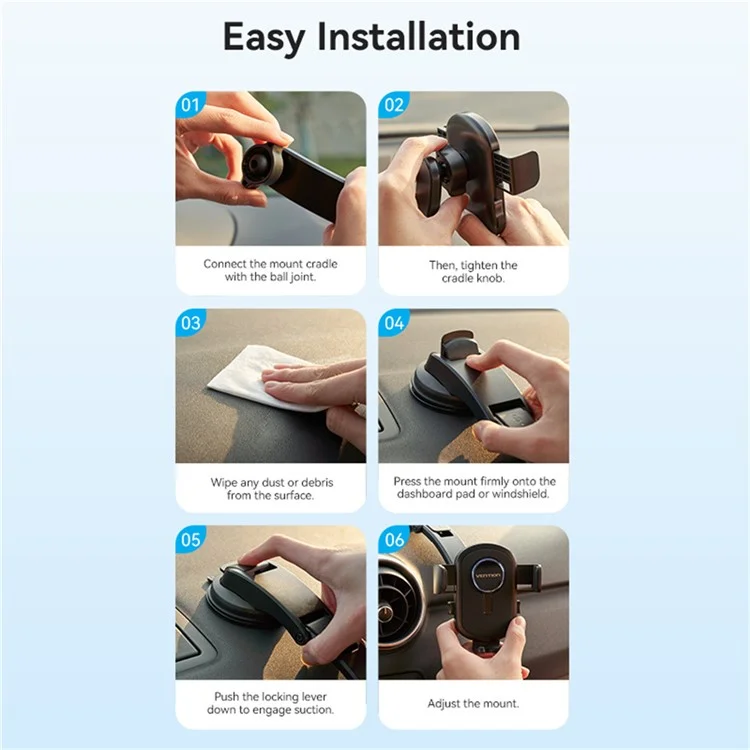 Easy Installation

01

Connect the mount cradle with the ball joint.

02

Then, tighten the cradle knob.

03

Wipe any dust or debris from the surface.

04

Press the mount firmly onto the dashboard pad or windshield.

05

Push the locking lever down to engage suction.

06

VENTION

Adjust the mount.