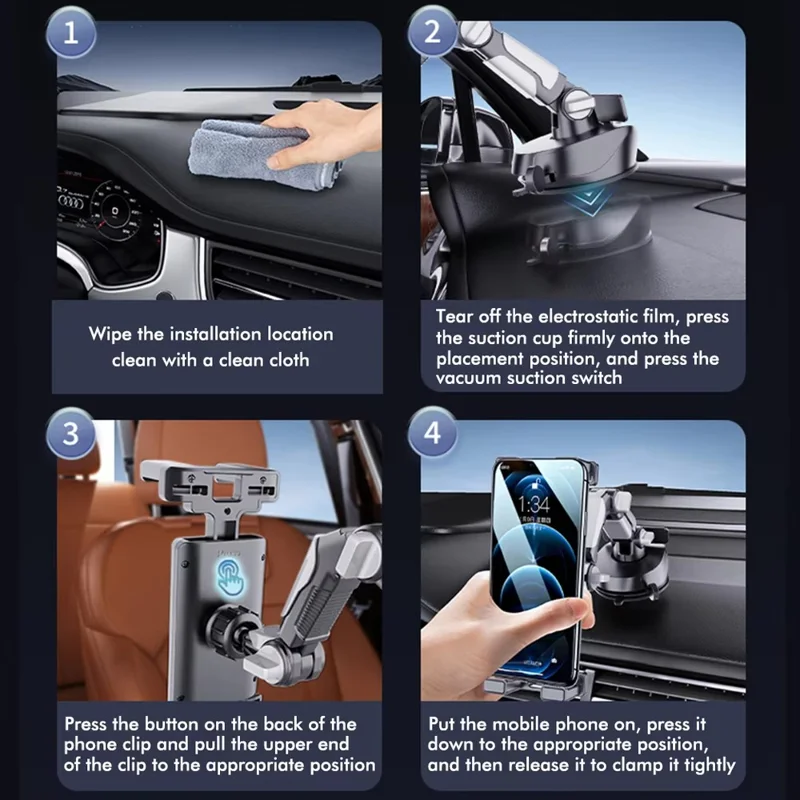 1

Wipe the installation location clean with a clean cloth

2

Tear off the electrostatic film, press the suction cup firmly onto the placement position, and press the vacuum suction switch

3

Press the button on the back of the phone clip and pull the upper end of the clip to the appropriate position

4

1:34

Put the mobile phone on, press it down to the appropriate position, and then release it to clamp it tightly