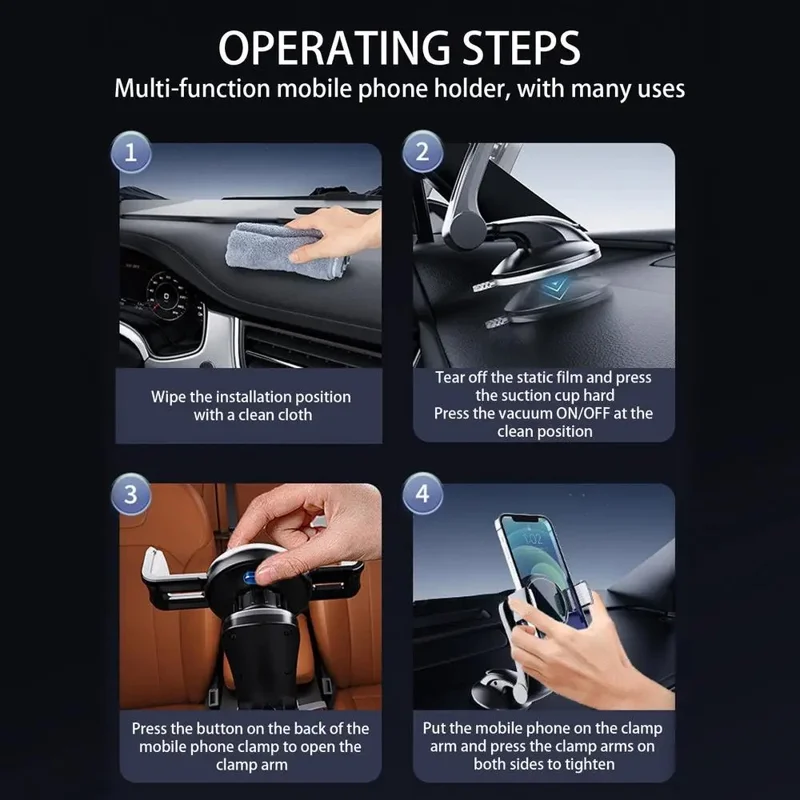 OPERATING STEPS
Multi-function mobile phone holder, with many uses

1

Wipe the installation position with a clean cloth

2

Tear off the static film and press the suction cup hard
Press the vacuum ON/OFF at the clean position

3

Press the button on the back of the mobile phone clamp to open the clamp arm

4

Put the mobile phone on the clamp arm and press the clamp arms on both sides to tighten