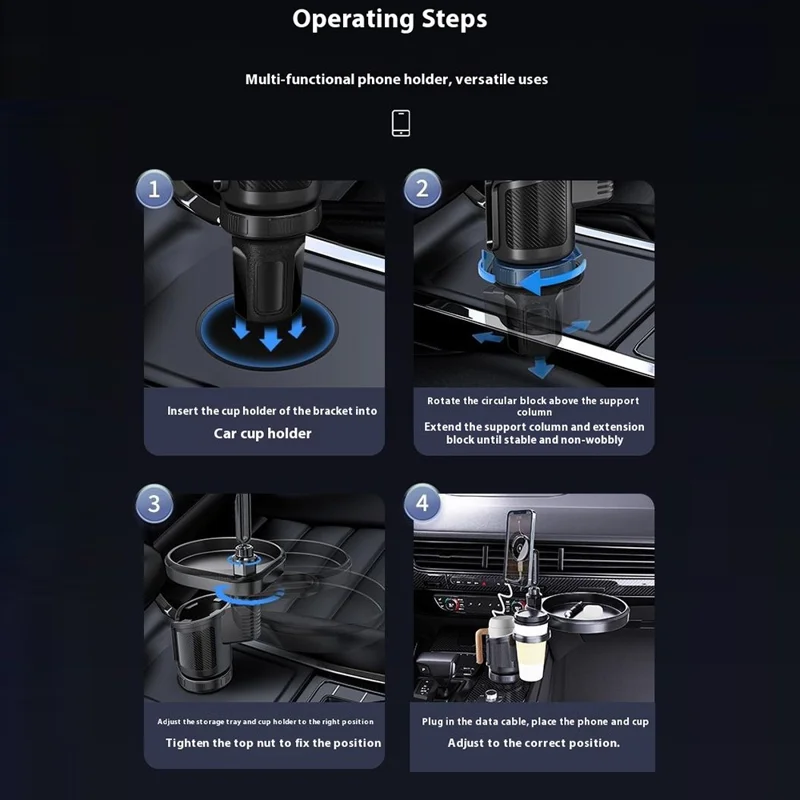 Operating Steps

Multi-functional phone holder, versatile uses

1

Insert the cup holder of the bracket into

Car cup holder

2

Rotate the circular block above the support column

Extend the support column and extension block until stable and non-wobbly

3

Adjust the storage tray and cup holder to the right position

Tighten the top nut to fix the position

4

Plug in the data cable, place the phone and cup

Adjust to the correct position.