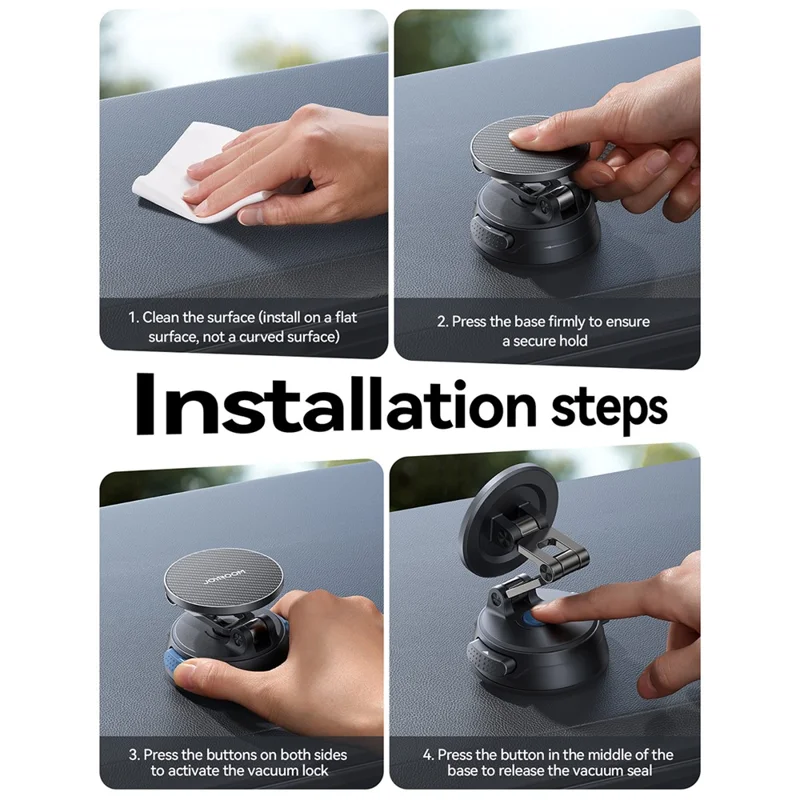 1. Clean the surface (install on a flat surface, not a curved surface)

2. Press the base firmly to ensure a secure hold

Installation steps

JOYROOM

3. Press the buttons on both sides to activate the vacuum lock

4. Press the button in the middle of the base to release the vacuum seal